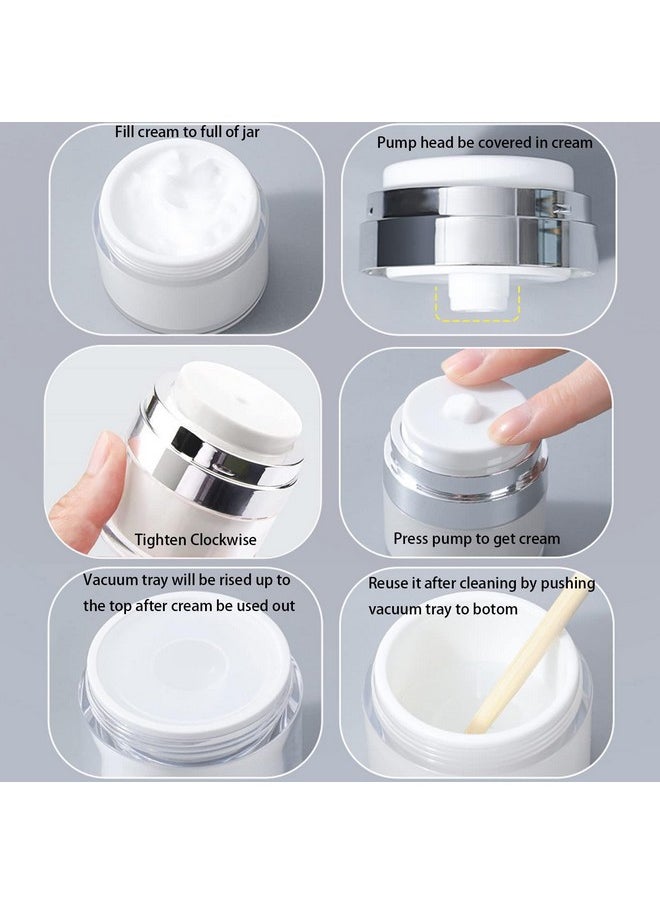 Fill cream to full of jar

Pump head be covered in cream

Tighten Clockwise

Press pump to get cream

Vacuum tray will be rised up to the top after cream be used out

Reuse it after cleaning by pushing vacuum tray to botom