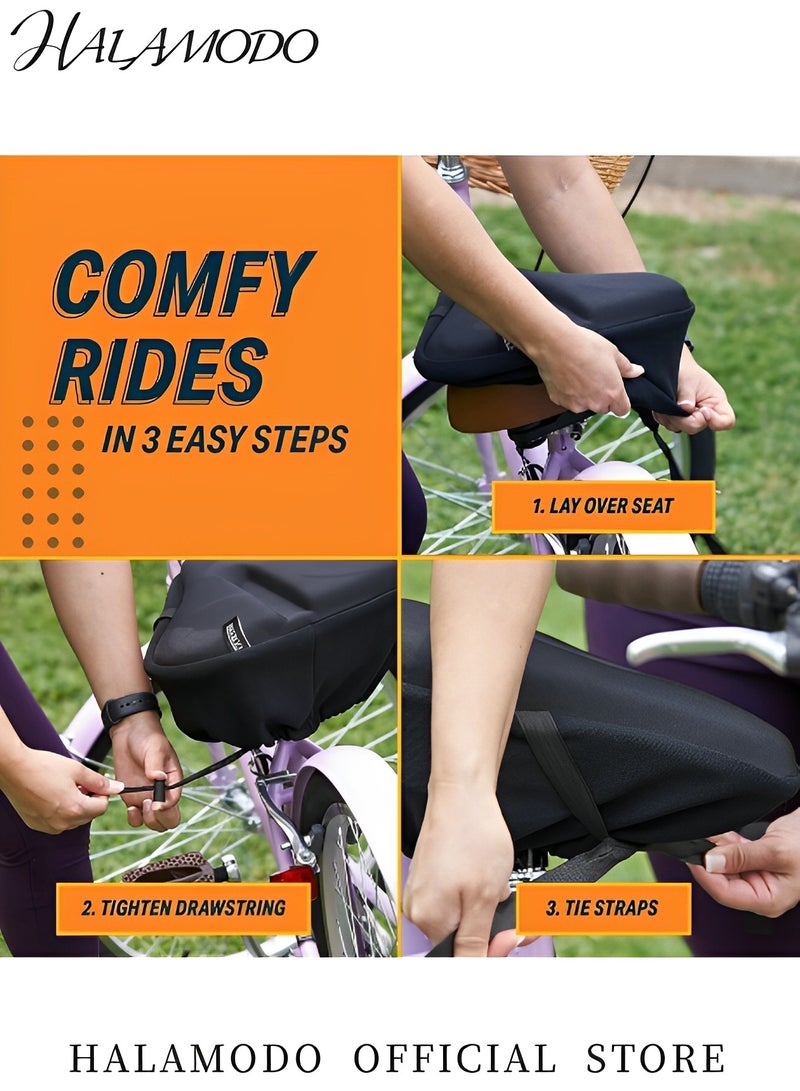 HALAMODO

COMFY RIDES
IN 3 EASY STEPS

1. LAY OVER SEAT

2. TIGHTEN DRAWSTRING

3. TIE STRAPS

HALAMODO OFFICIAL STORE