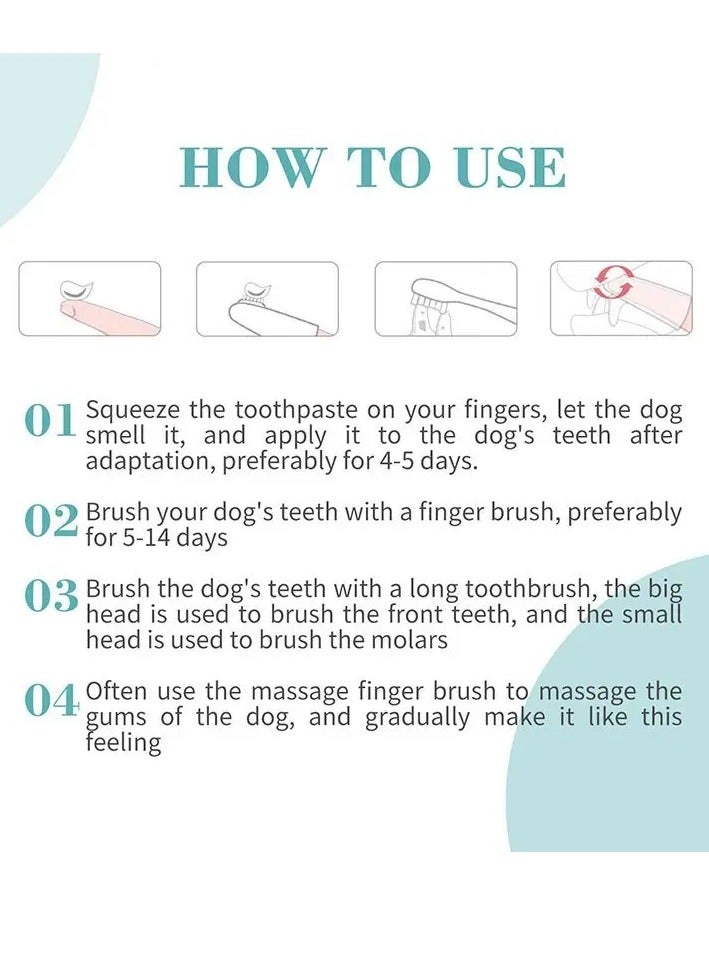 HOW TO USE

01 Squeeze the toothpaste on your fingers, let the dog smell it, and apply it to the dog's teeth after adaptation, preferably for 4-5 days.

02 Brush your dog's teeth with a finger brush, preferably for 5-14 days

03 Brush the dog's teeth with a long toothbrush, the big head is used to brush the front teeth, and the small head is used to brush the molars

04 Often use the massage finger brush to massage the gums of the dog, and gradually make it like this feeling