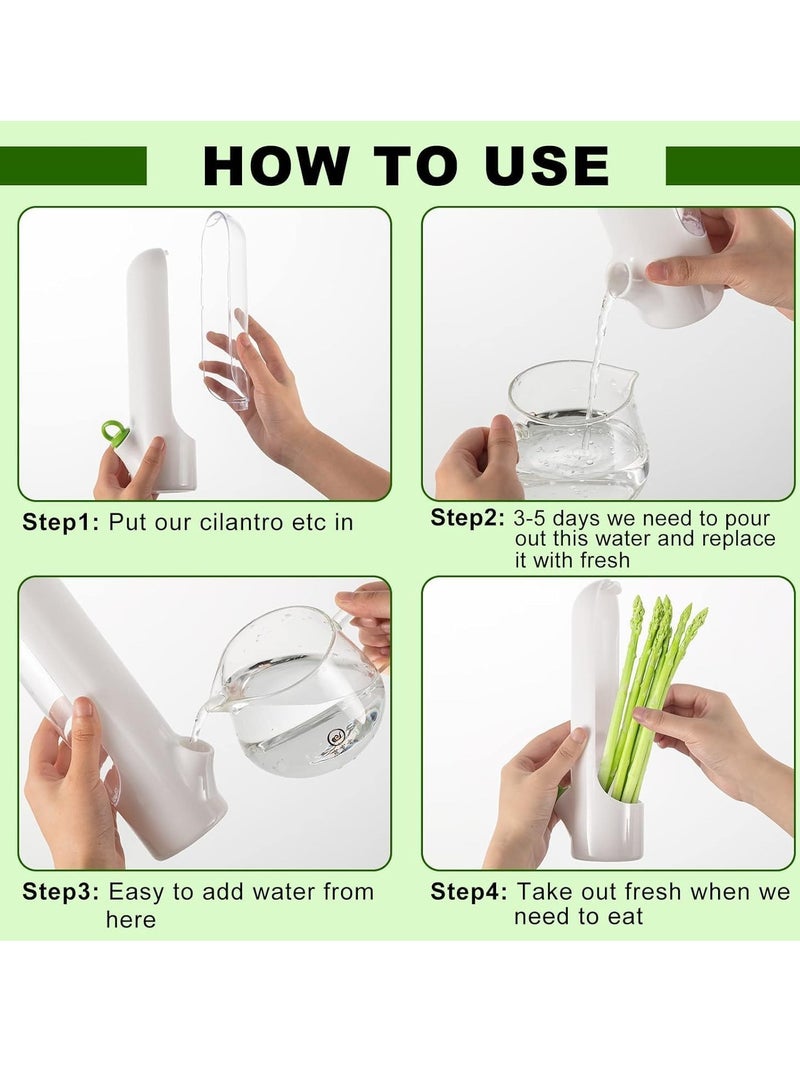 HOW TO USE

Step1: Put our cilantro etc in

Step2: 3-5 days we need to pour out this water and replace it with fresh

Step3: Easy to add water from here

Step4: Take out fresh when we need to eat