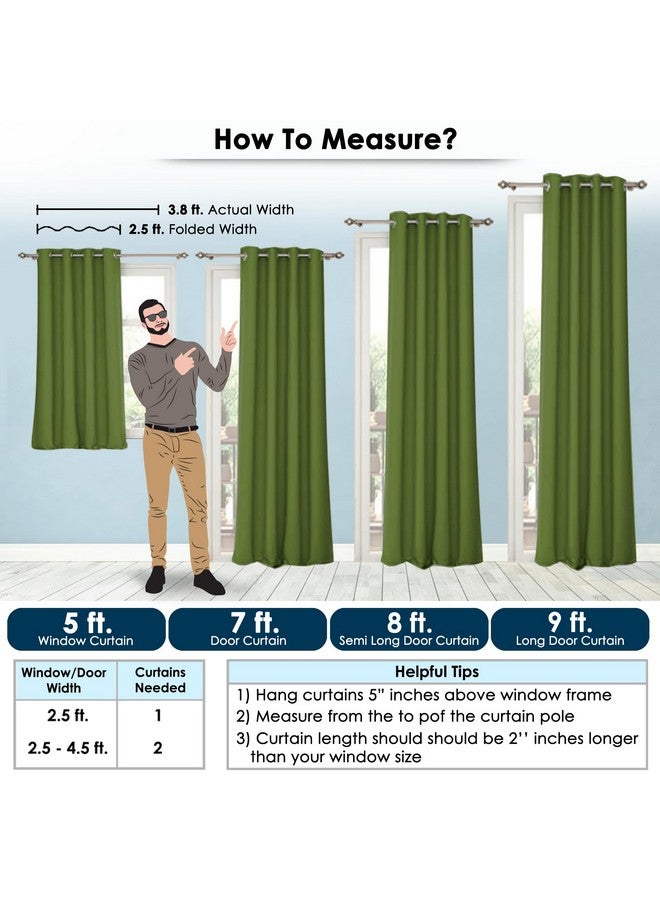 How To Measure?

3.8 ft. Actual Width
2.5 ft. Folded Width

5 ft.
Window Curtain

7 ft.
Door Curtain

8 ft.
Semi Long Door Curtain

9 ft.
Long Door Curtain

| Window/Door Width | Curtains Needed |
|---|---|
| 2.5 ft. | 1 |
| 2.5 - 4.5 ft. | 2 |

Helpful Tips
1) Hang curtains 5" inches above window frame
2) Measure from the to pof the curtain pole
3) Curtain length should should be 2'' inches longer than your window size