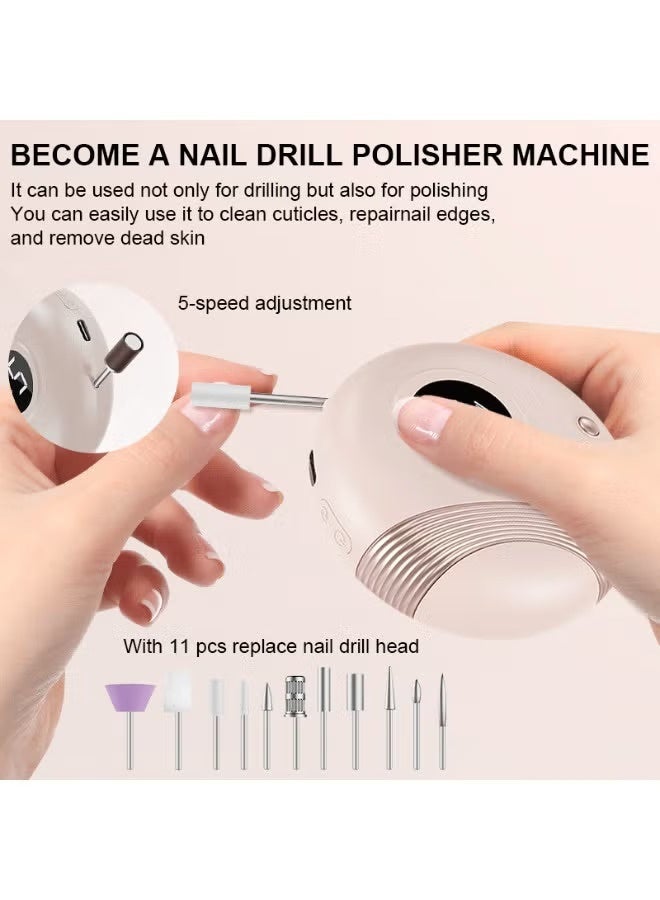 BECOME A NAIL DRILL POLISHER MACHINE

It can be used not only for drilling but also for polishing
You can easily use it to clean cuticles, repairnail edges, and remove dead skin

5-speed adjustment

With 11 pcs replace nail drill head