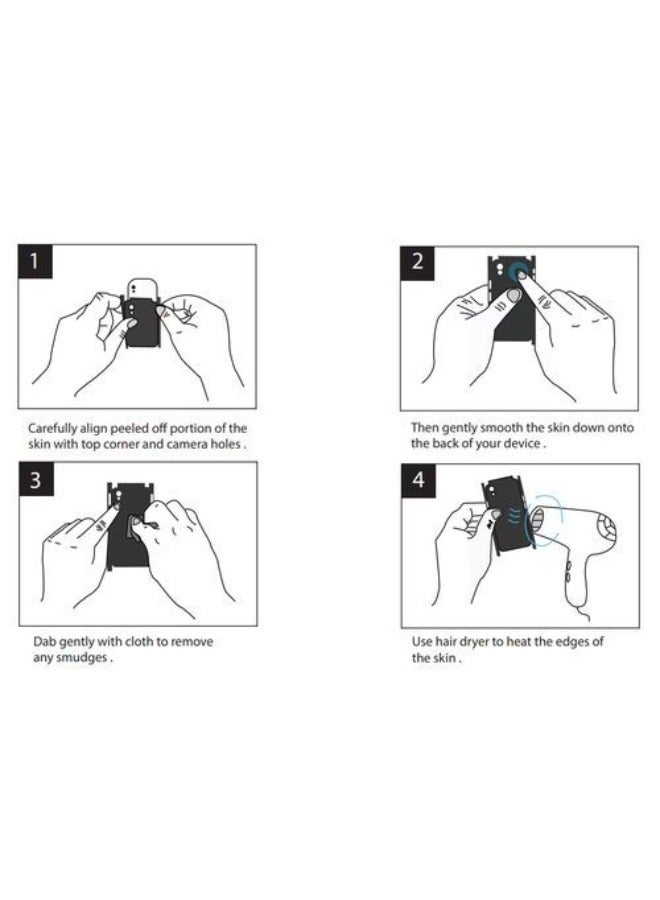 1

Carefully align peeled off portion of the skin with top corner and camera holes .

2

Then gently smooth the skin down onto the back of your device .

3

Dab gently with cloth to remove any smudges .

4

Use hair dryer to heat the edges of the skin .