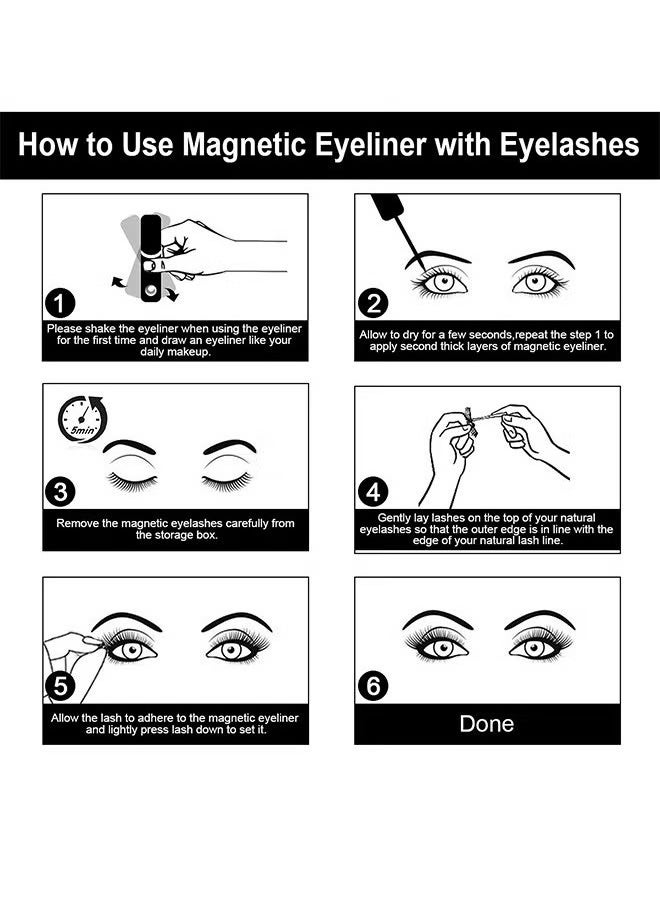 How to Use Magnetic Eyeliner with Eyelashes

1
Please shake the eyeliner when using the eyeliner for the first time and draw an eyeliner like your daily makeup.

2
Allow to dry for a few seconds,repeat the step 1 to apply second thick layers of magnetic eyeliner.

5min
3
Remove the magnetic eyelashes carefully from the storage box.

4
Gently lay lashes on the top of your natural eyelashes so that the outer edge is in line with the edge of your natural lash line.

5
Allow the lash to adhere to the magnetic eyeliner and lightly press lash down to set it.

6
Done