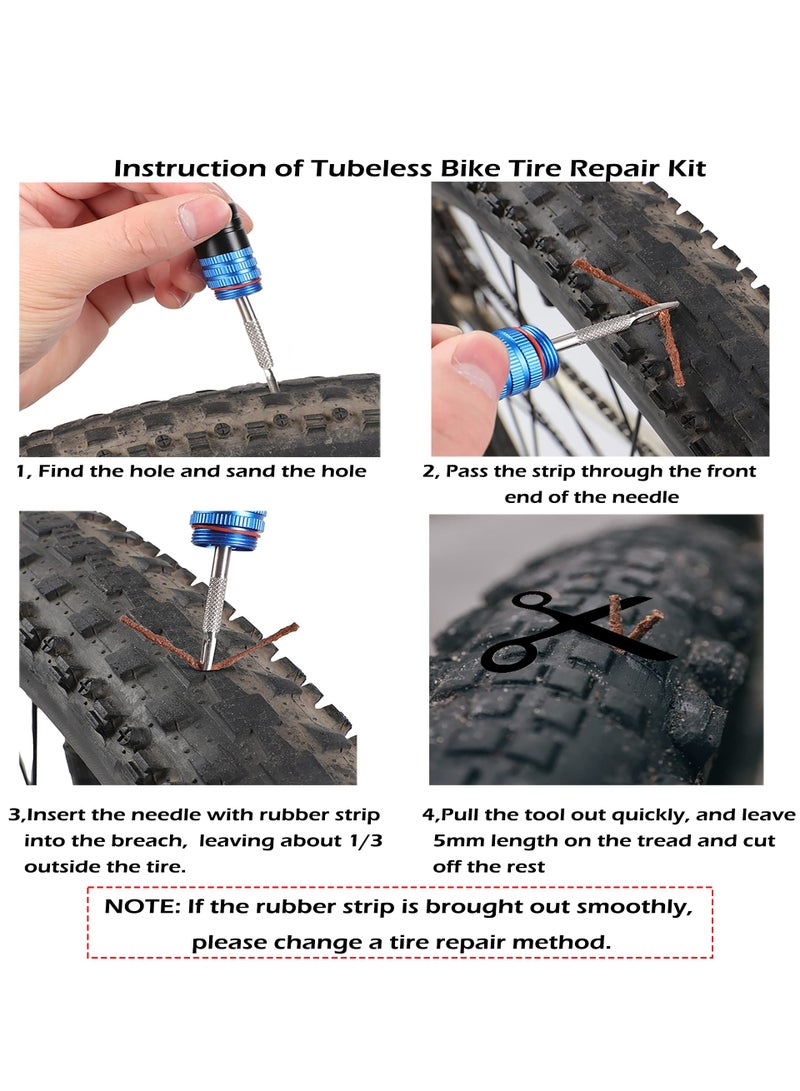 Instruction of Tubeless Bike Tire Repair Kit

1, Find the hole and sand the hole

2, Pass the strip through the front end of the needle

3,Insert the needle with rubber strip into the breach, leaving about 1/3 outside the tire.

4,Pull the tool out quickly, and leave 5mm length on the tread and cut off the rest

NOTE: If the rubber strip is brought out smoothly, please change a tire repair method.