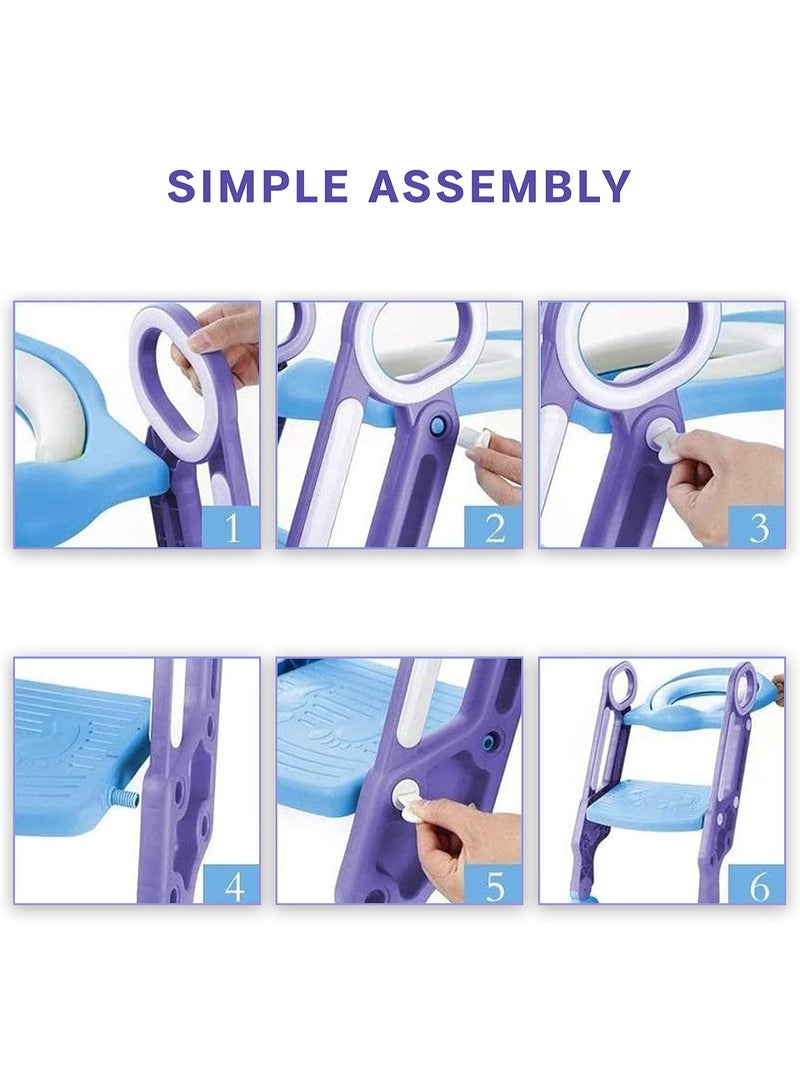 SIMPLE ASSEMBLY

1

2

3

4

5

6