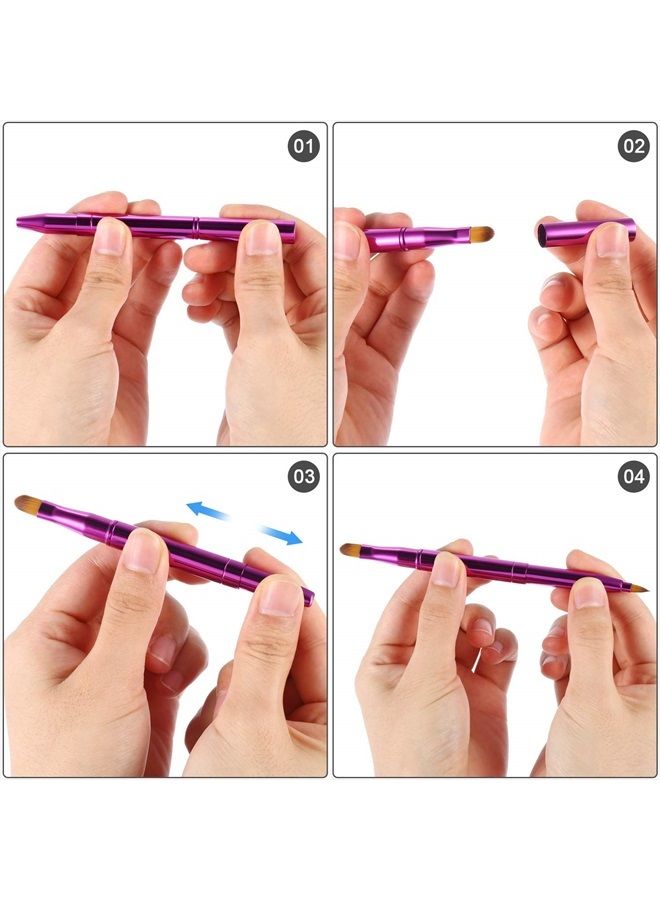 01

02

03

04