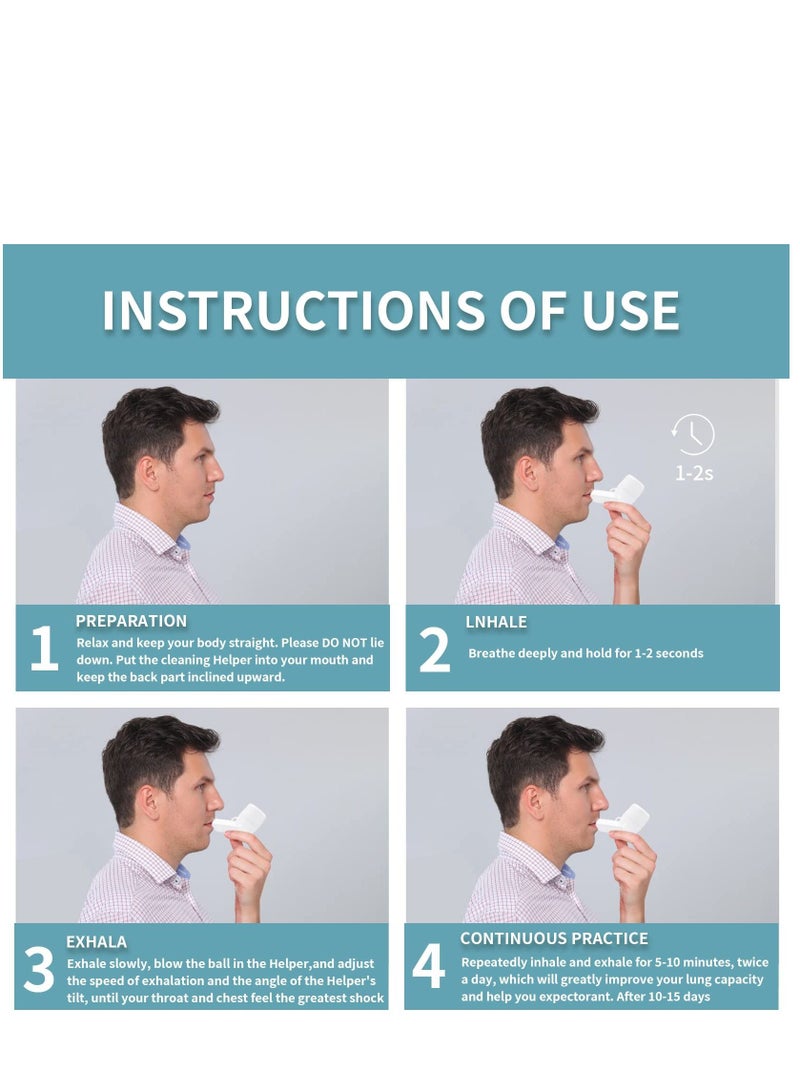 INSTRUCTIONS OF USE

1-2s

1
PREPARATION
Relax and keep your body straight. Please DO NOT lie down. Put the cleaning Helper into your mouth and keep the back part inclined upward.

2
LNHALE
Breathe deeply and hold for 1-2 seconds

3
EXHALA
Exhale slowly, blow the ball in the Helper,and adjust the speed of exhalation and the angle of the Helper's tilt, until your throat and chest feel the greatest shock

4
CONTINUOUS PRACTICE
Repeatedly inhale and exhale for 5-10 minutes, twice a day, which will greatly improve your lung capacity and help you expectorant. After 10-15 days