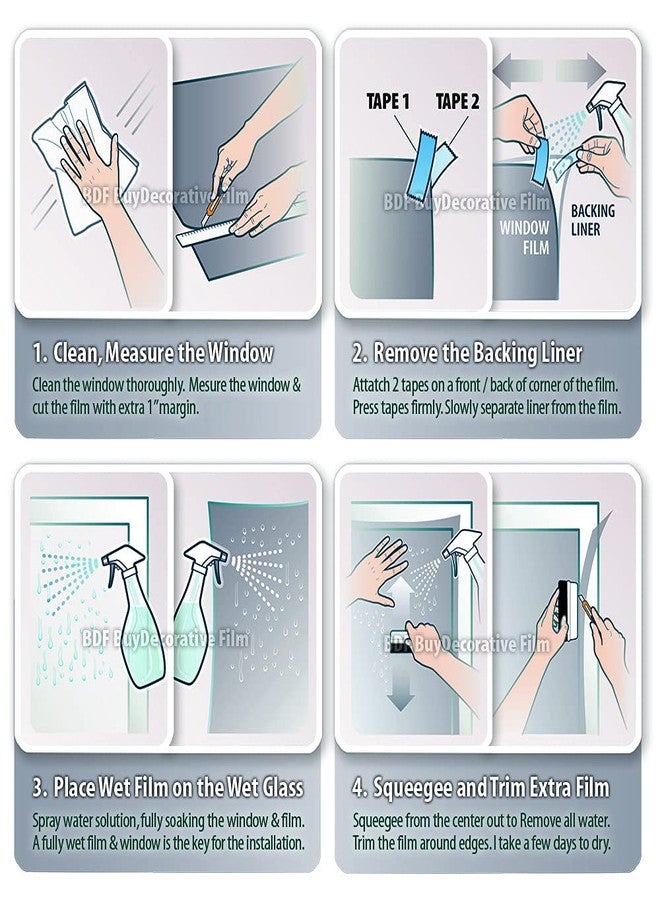 BDF BuyDecorative Film

1. Clean, Measure the Window

Clean the window thoroughly. Mesure the window & cut the film with extra 1" margin.

TAPE 1

TAPE 2

BDF BuyDecorative Film

WINDOW FILM

BACKING LINER

2. Remove the Backing Liner

Attatch 2 tapes on a front / back of corner of the film. Press tapes firmly. Slowly separate liner from the film.

BDF BuyDecorative Film

3. Place Wet Film on the Wet Glass

Spray water solution, fully soaking the window & film. A fully wet film & window is the key for the installation.

BDF BuyDecorative Film

4. Squeegee and Trim Extra Film

Squeegee from the center out to Remove all water. Trim the film around edges. I take a few days to dry.