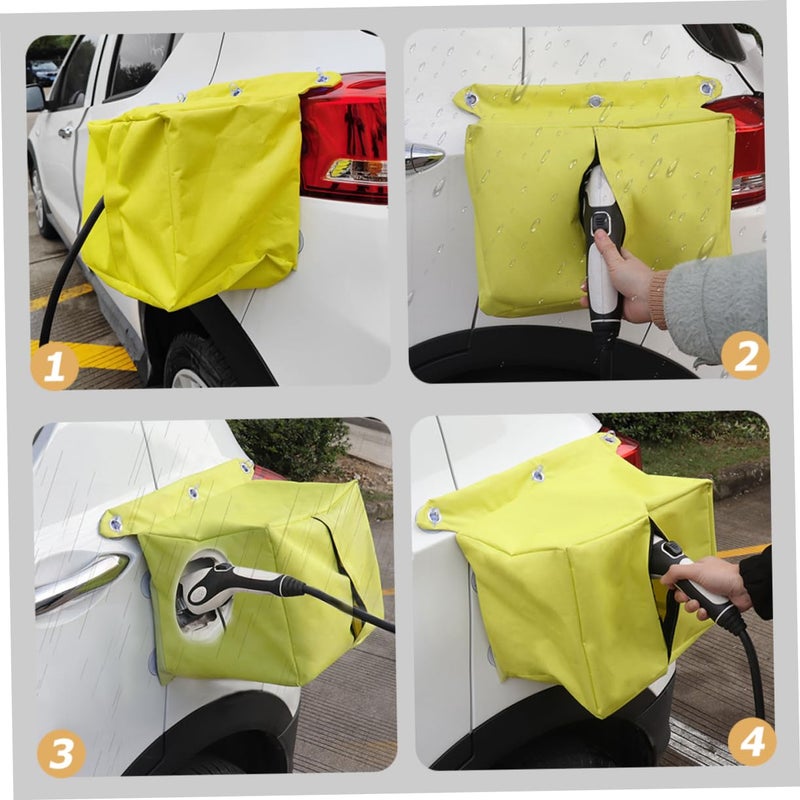 1
2
3
4