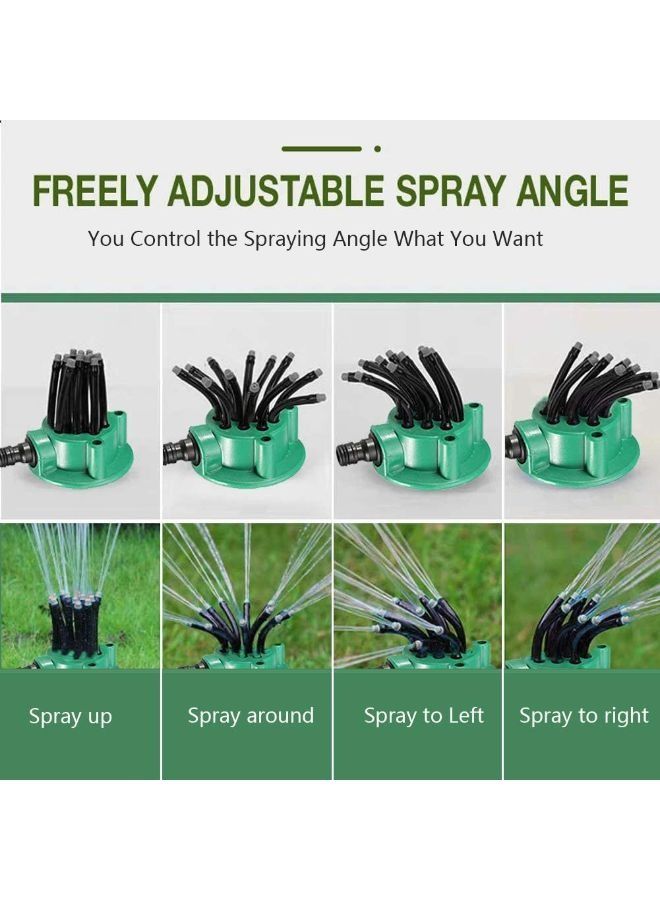 FREELY ADJUSTABLE SPRAY ANGLE

You Control the Spraying Angle What You Want

Spray up

Spray around

Spray to Left

Spray to right