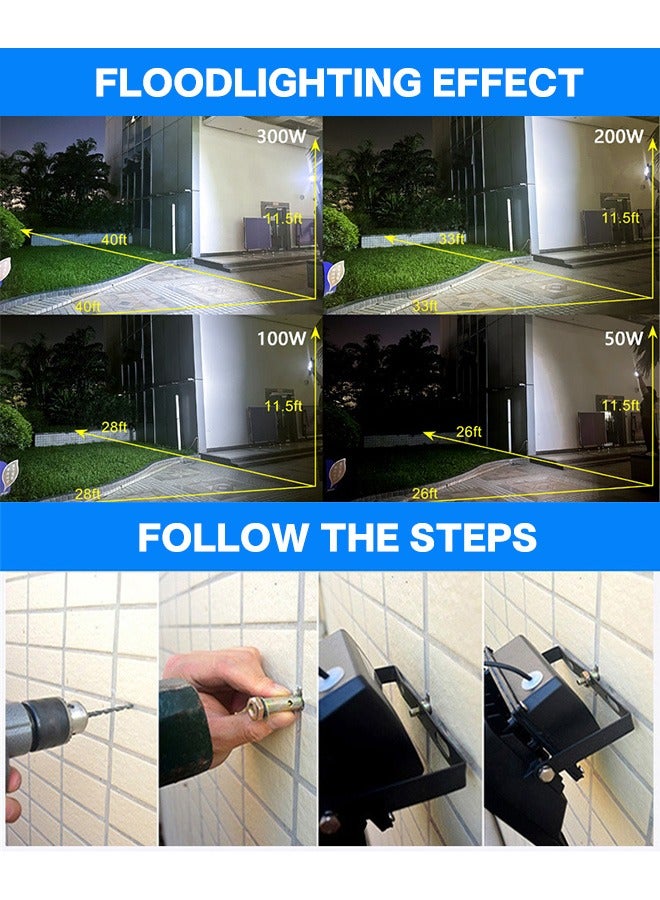 FLOODLIGHTING EFFECT

300W
11.5ft
40ft
40ft

200W
11.5ft
33ft
33ft

100W
11.5ft
28ft
28ft

50W
11.5ft
26ft
26ft

FOLLOW THE STEPS