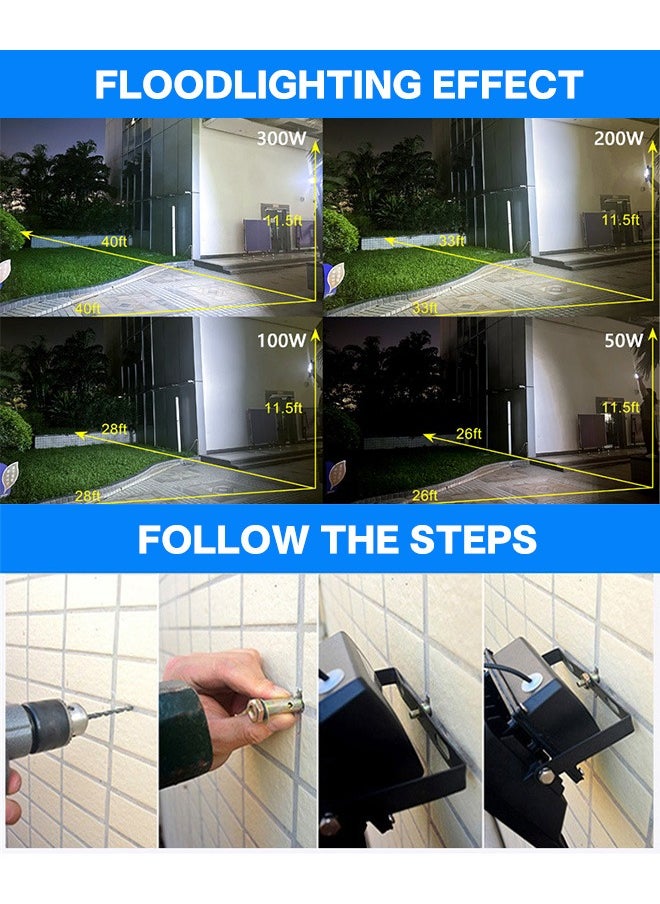 FLOODLIGHTING EFFECT

300W
11.5ft
40ft
40ft

200W
11.5ft
33ft
33ft

100W
11.5ft
28ft
28ft

50W
11.5ft
26ft
26ft

FOLLOW THE STEPS