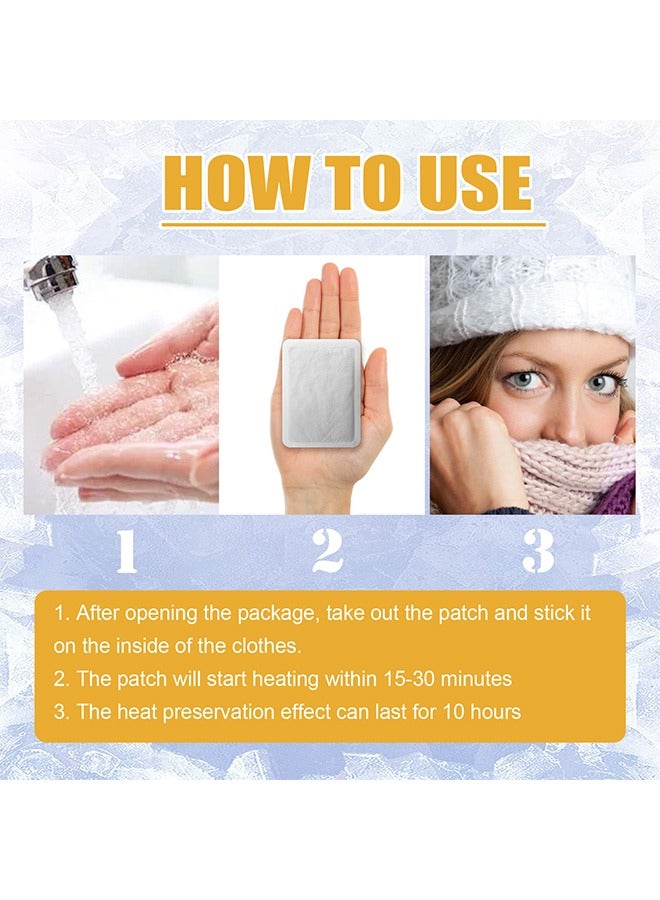 HOW TO USE

1

2

3

1. After opening the package, take out the patch and stick it on the inside of the clothes.

2. The patch will start heating within 15-30 minutes

3. The heat preservation effect can last for 10 hours