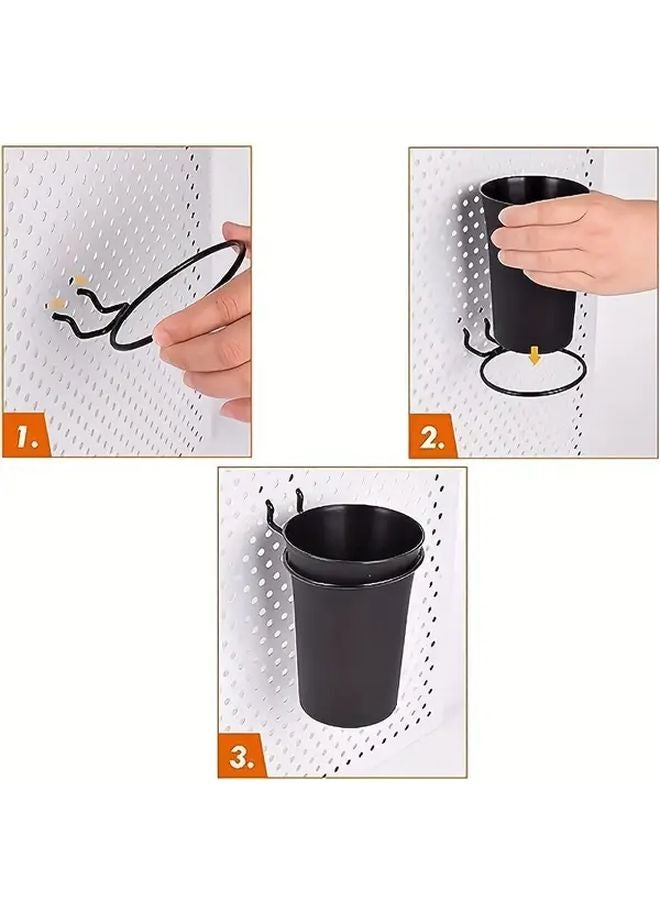 1.

2.

3.