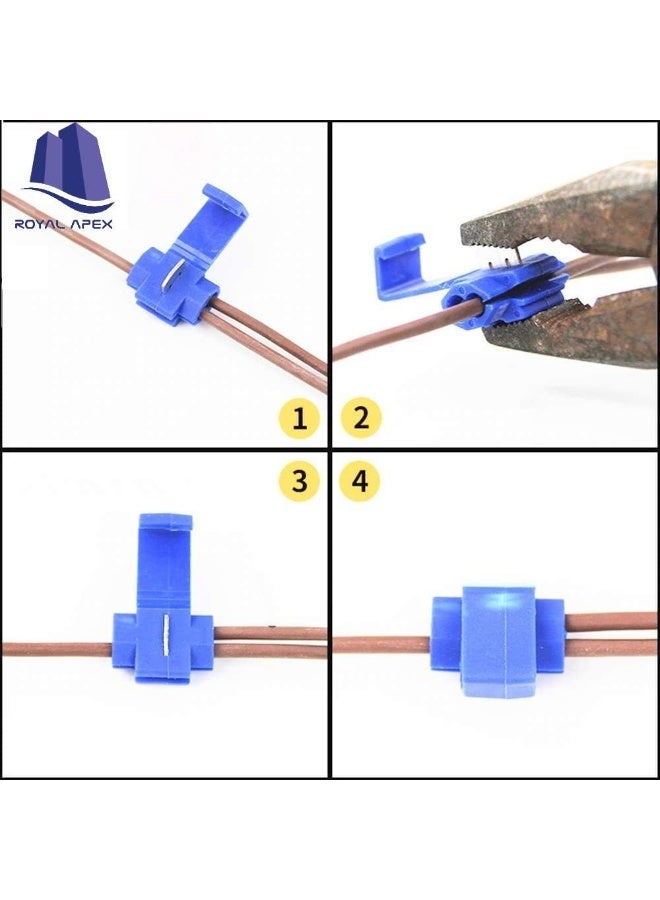 ROYAL APEX

1

2

3

4