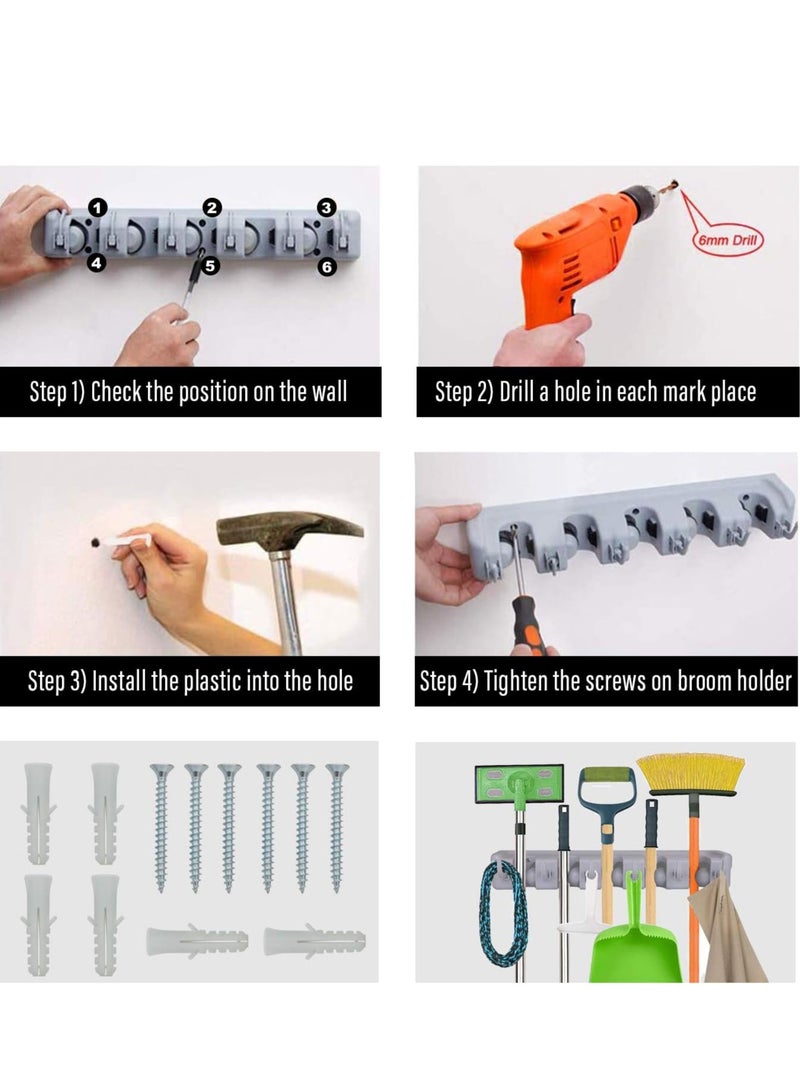 1
2
3
4
5
6

Step 1) Check the position on the wall

6mm Drill

Step 2) Drill a hole in each mark place

Step 3) Install the plastic into the hole

Step 4) Tighten the screws on broom holder