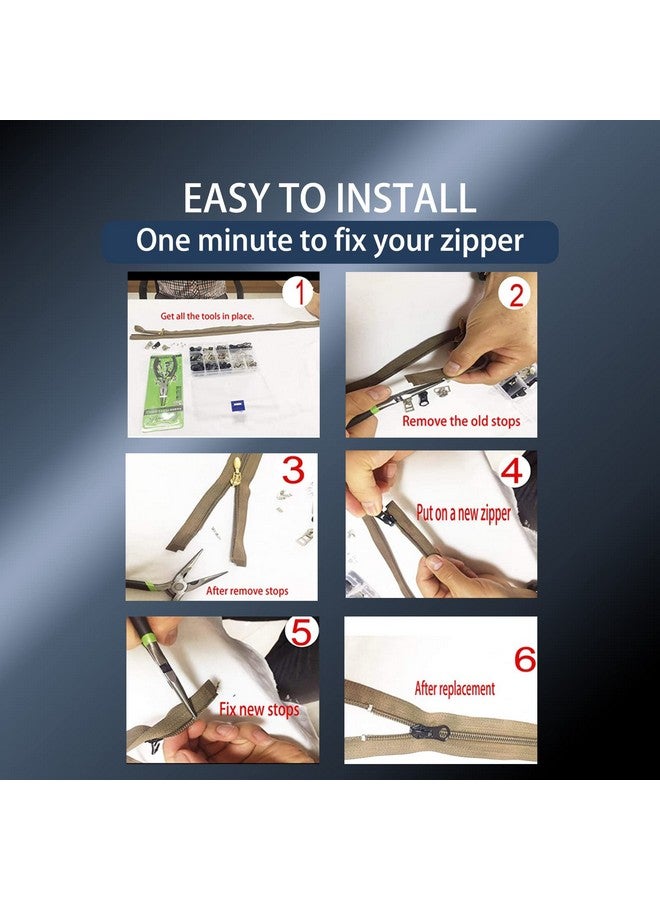 EASY TO INSTALL
One minute to fix your zipper

1
Get all the tools in place.

2
Remove the old stops

3
After remove stops

4
Put on a new zipper

5
Fix new stops

6
After replacement