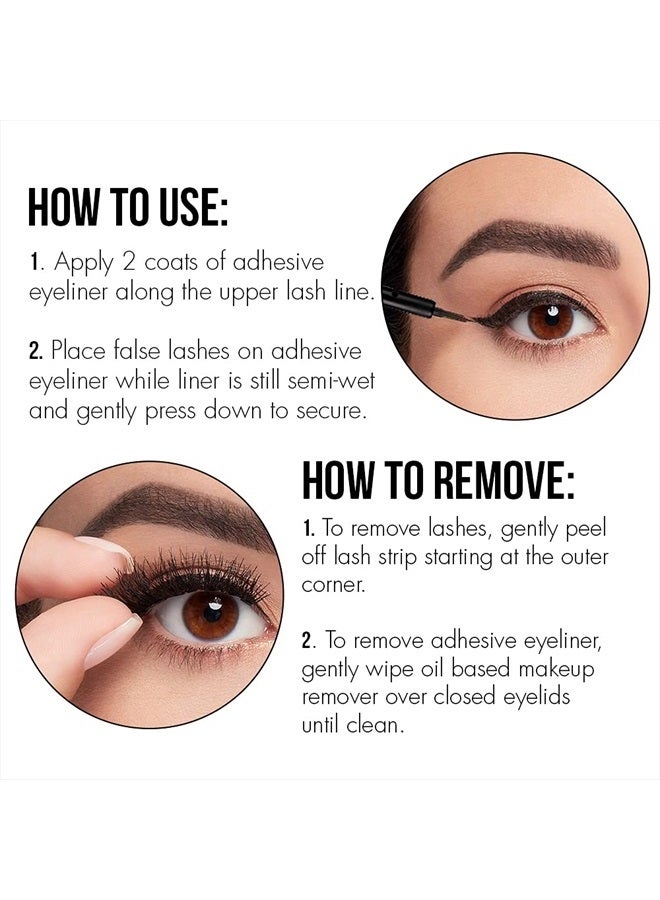 HOW TO USE:

1. Apply 2 coats of adhesive eyeliner along the upper lash line.

2. Place false lashes on adhesive eyeliner while liner is still semi-wet and gently press down to secure.

HOW TO REMOVE:

1. To remove lashes, gently peel off lash strip starting at the outer corner.

2. To remove adhesive eyeliner, gently wipe oil based makeup remover over closed eyelids until clean.