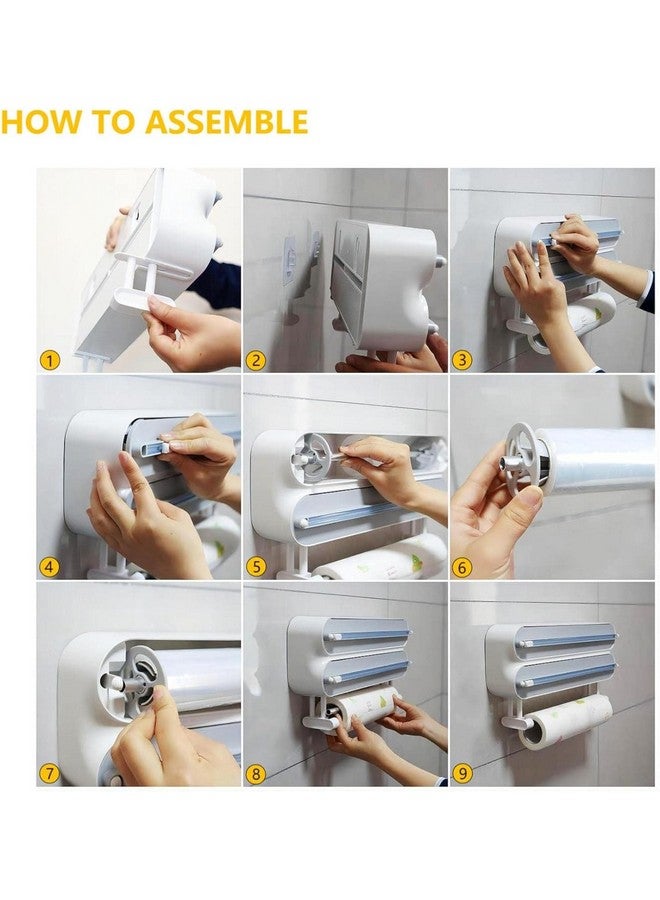 HOW TO ASSEMBLE

1

2

3

4

5

6

7

8

9