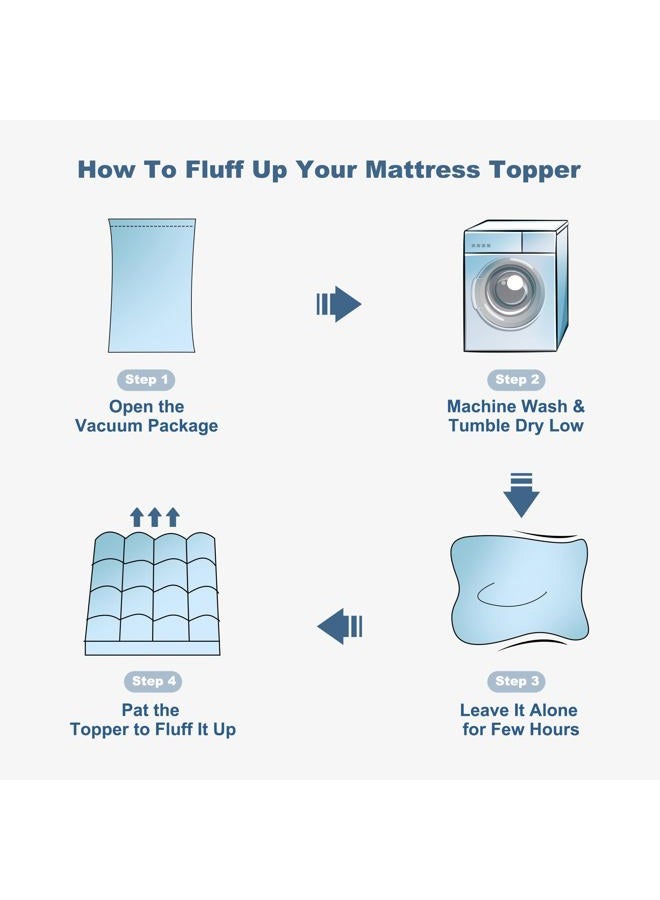 How To Fluff Up Your Mattress Topper

Step 1
Open the Vacuum Package

Step 2
Machine Wash & Tumble Dry Low

Step 3
Leave It Alone for Few Hours

Step 4
Pat the Topper to Fluff It Up