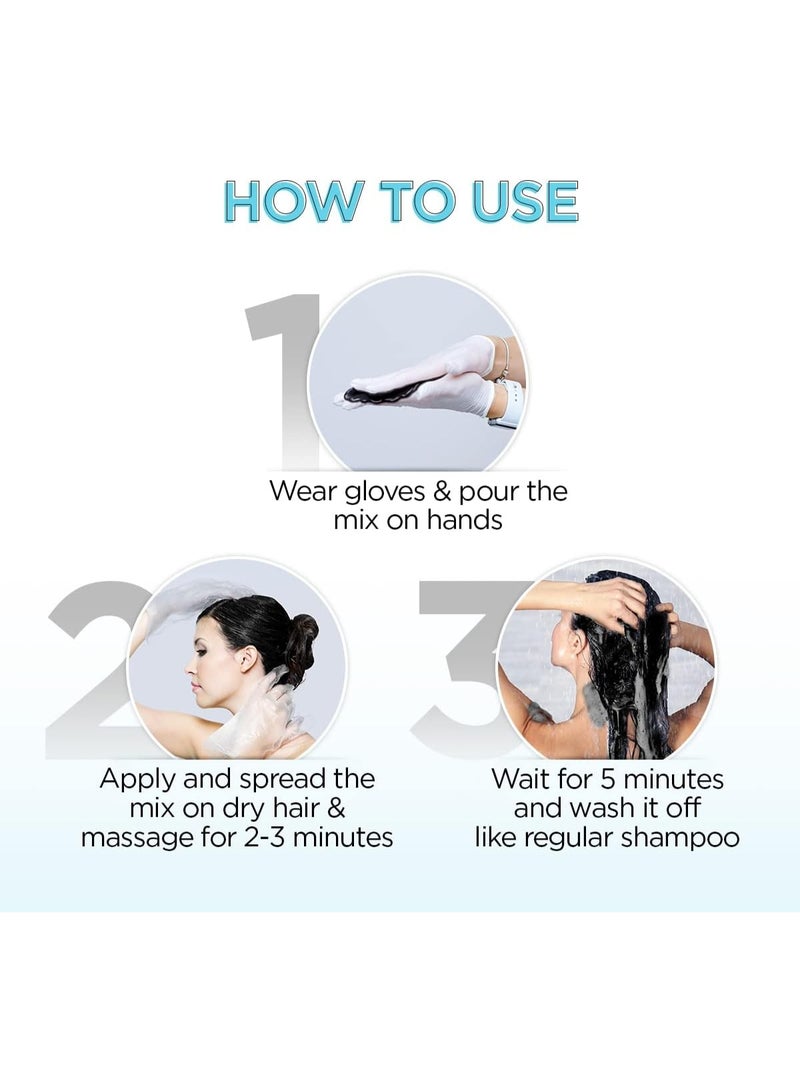 HOW TO USE

1

Wear gloves & pour the mix on hands

2

Apply and spread the mix on dry hair & massage for 2-3 minutes

3

Wait for 5 minutes and wash it off like regular shampoo