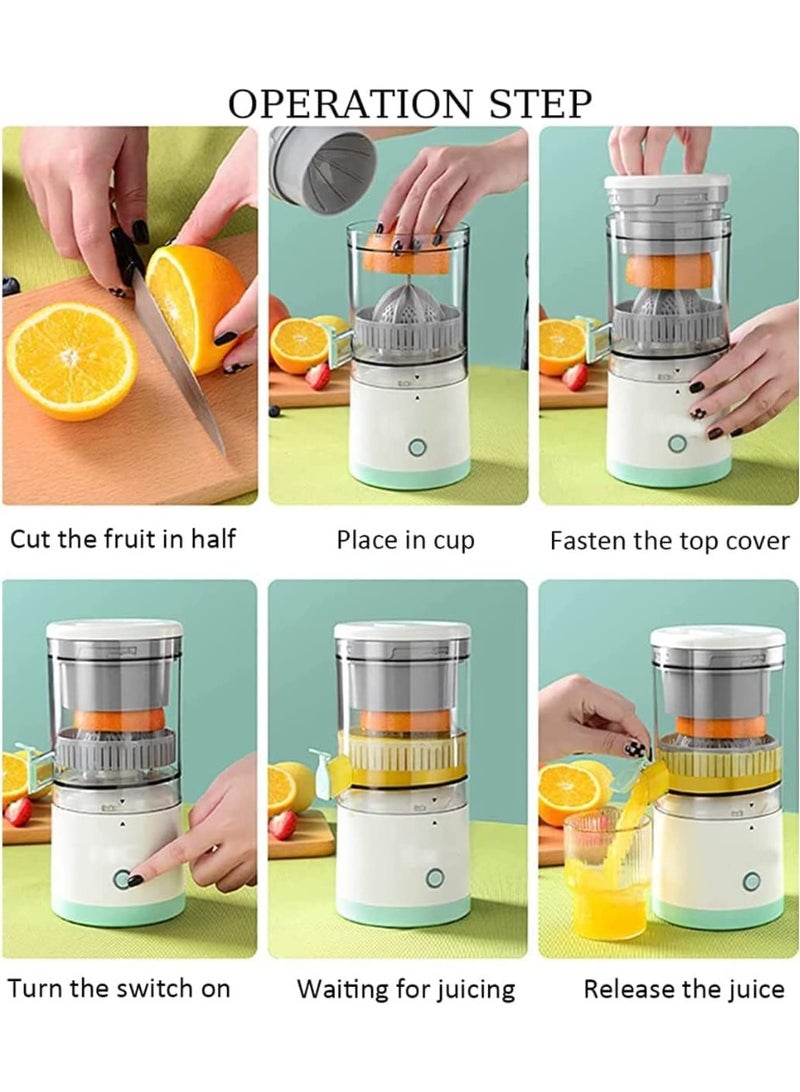 OPERATION STEP

Cut the fruit in half

Place in cup

Fasten the top cover

Turn the switch on

Waiting for juicing

Release the juice