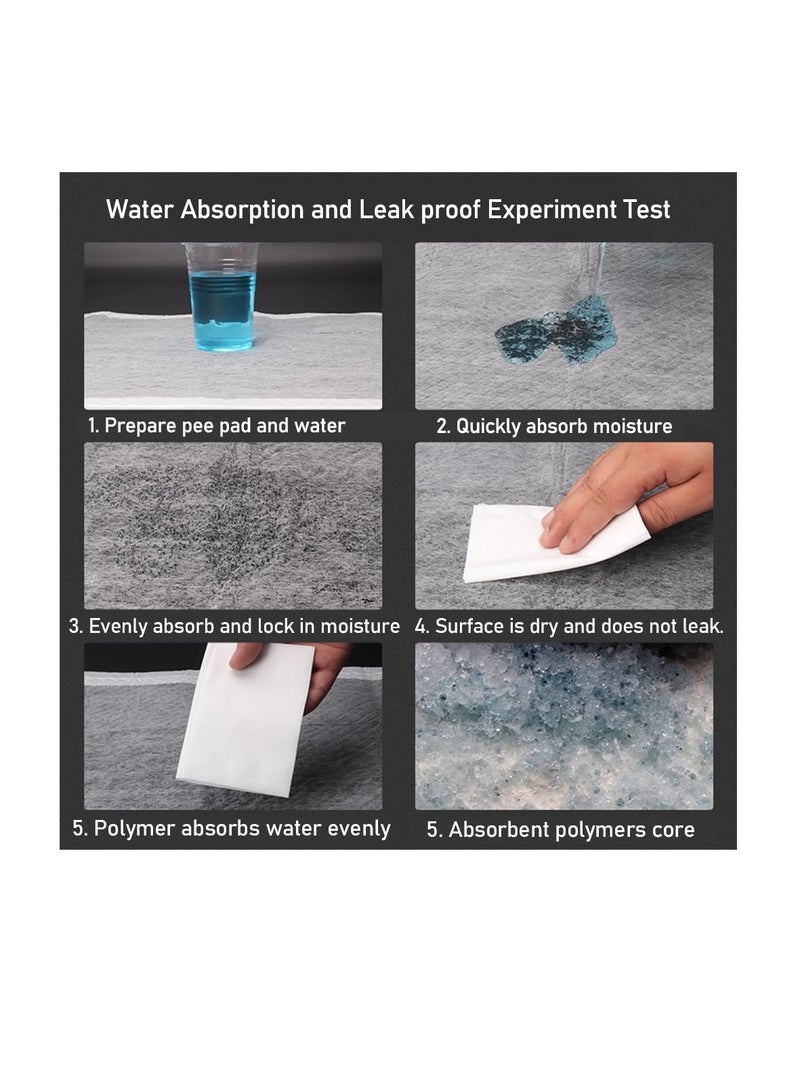 Water Absorption and Leak proof Experiment Test

1. Prepare pee pad and water

2. Quickly absorb moisture

3. Evenly absorb and lock in moisture

4. Surface is dry and does not leak.

5. Polymer absorbs water evenly

5. Absorbent polymers core