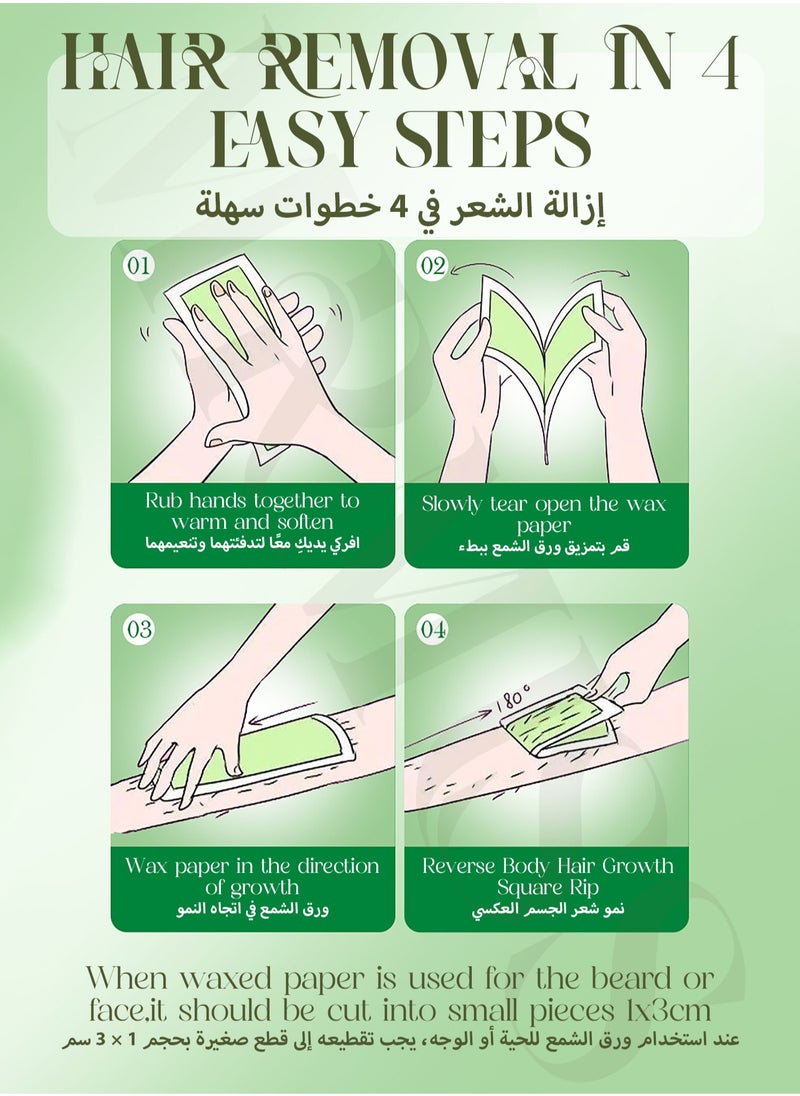 HAIR REMOVAL IN 4 EASY STEPS
إزالة الشعر في 4 خطوات سهلة

01
Rub hands together to warm and soften
افركي يديكِ معًا لتدفئتهما وتنعيمهما

02
Slowly tear open the wax paper
قم بتمزيق ورق الشمع ببطء

03
Wax paper in the direction of growth
ورق الشمع في اتجاه النمو

04
180°
Reverse Body Hair Growth Square Rip
نمو شعر الجسم العكسي

When waxed paper is used for the beard or face,it should be cut into small pieces 1x3cm
عند استخدام ورق الشمع للحية أو الوجه، يجب تقطيعه إلى قطع صغيرة بحجم 1 × 3 سم