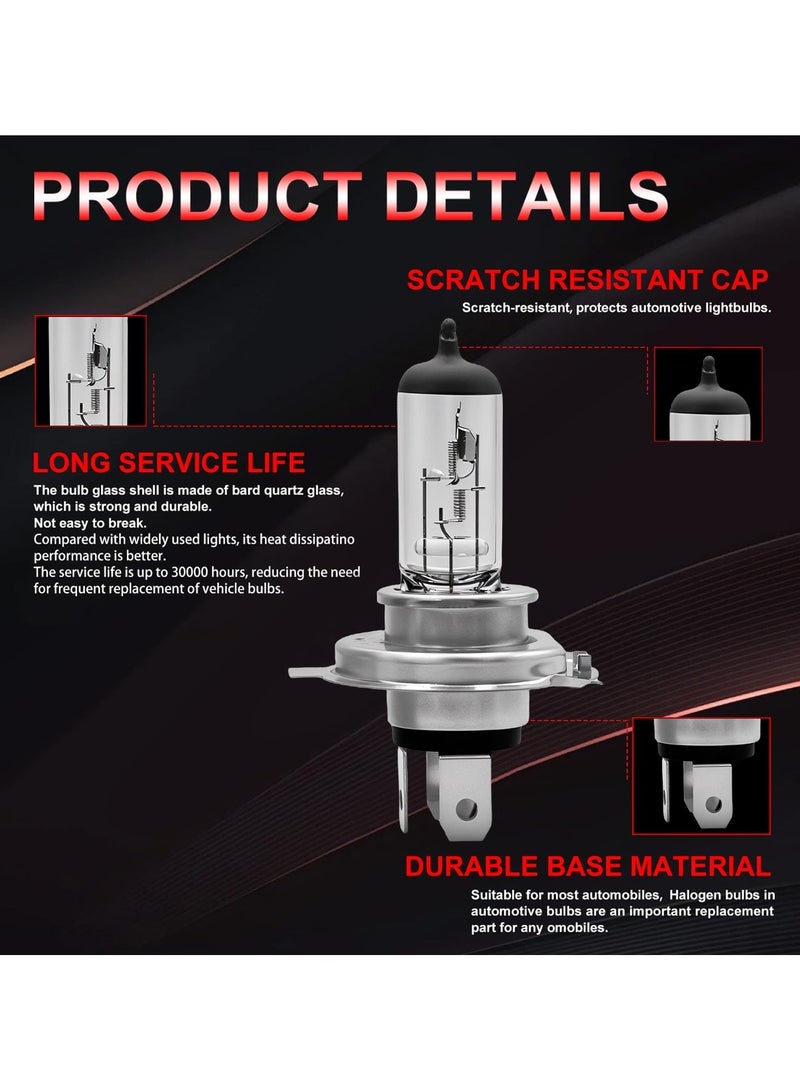 PRODUCT DETAILS

SCRATCH RESISTANT CAP
Scratch-resistant, protects automotive lightbulbs.

LONG SERVICE LIFE
The bulb glass shell is made of bard quartz glass, which is strong and durable.
Not easy to break.
Compared with widely used lights, its heat dissipatino performance is better.
The service life is up to 30000 hours, reducing the need for frequent replacement of vehicle bulbs.

DURABLE BASE MATERIAL
Suitable for most automobiles, Halogen bulbs in automotive bulbs are an important replacement part for any omobiles.