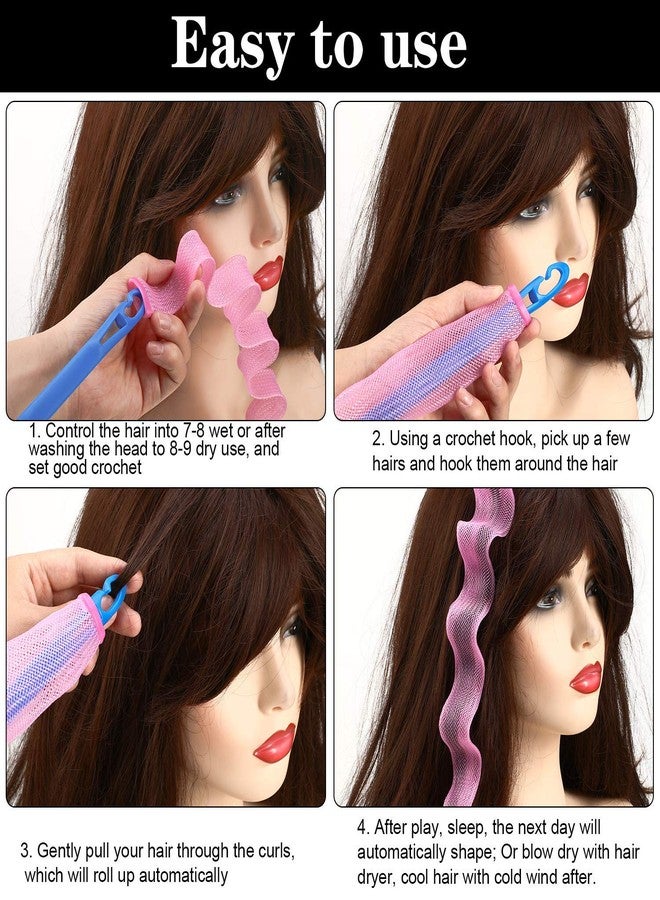 Easy to use

1. Control the hair into 7-8 wet or after washing the head to 8-9 dry use, and set good crochet

2. Using a crochet hook, pick up a few hairs and hook them around the hair

3. Gently pull your hair through the curls, which will roll up automatically

4. After play, sleep, the next day will automatically shape; Or blow dry with hair dryer, cool hair with cold wind after.