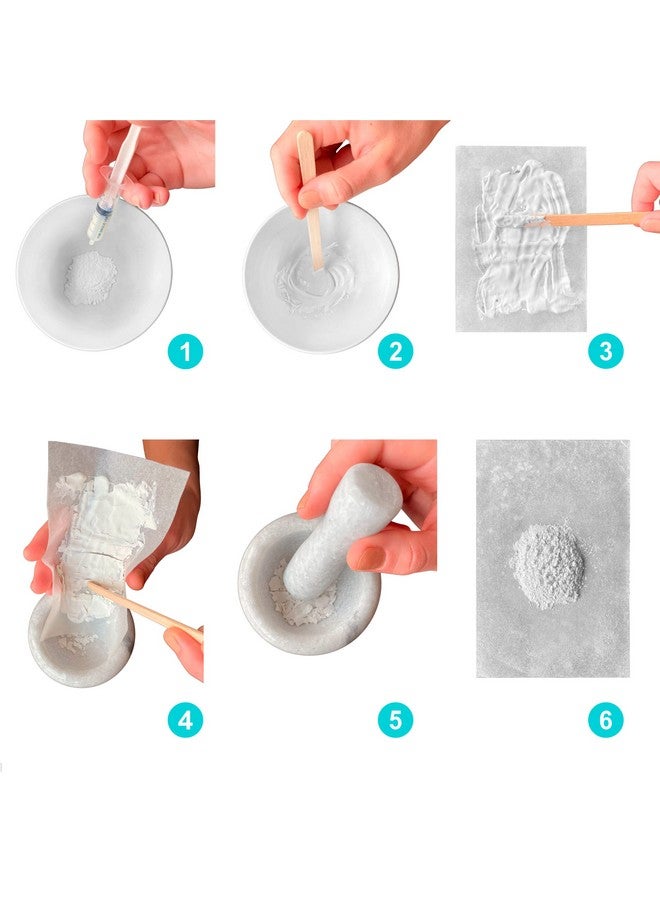 1
2
3
4
5
6