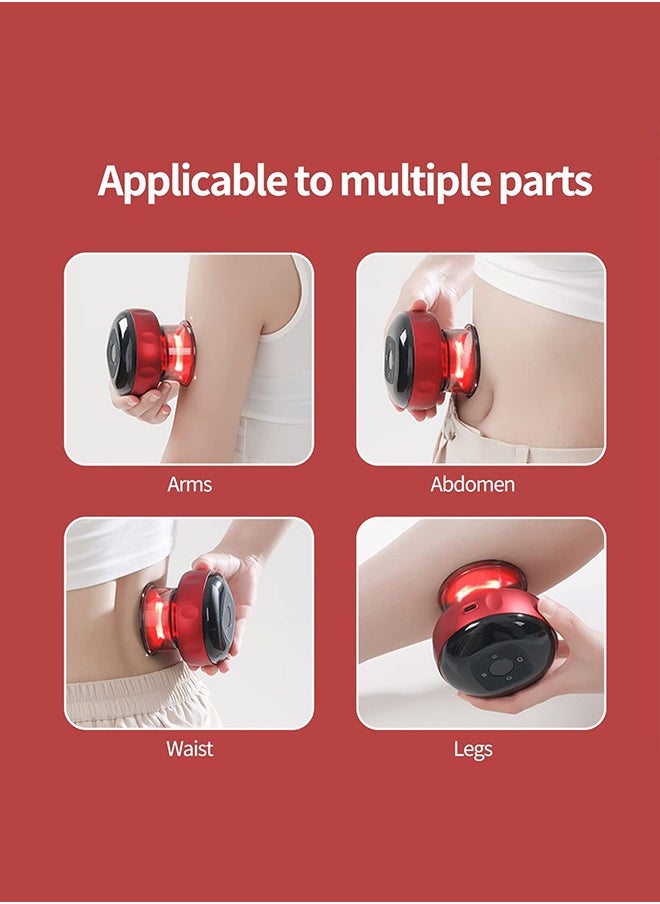 Applicable to multiple parts

Arms

Abdomen

Waist

Legs