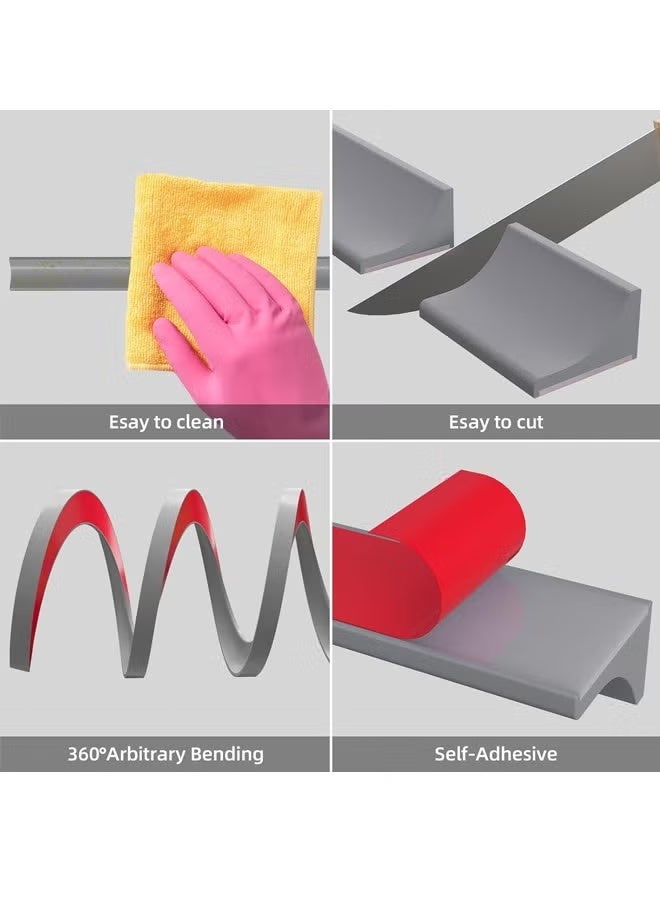 Esay to clean

Esay to cut

360°Arbitrary Bending

Self-Adhesive