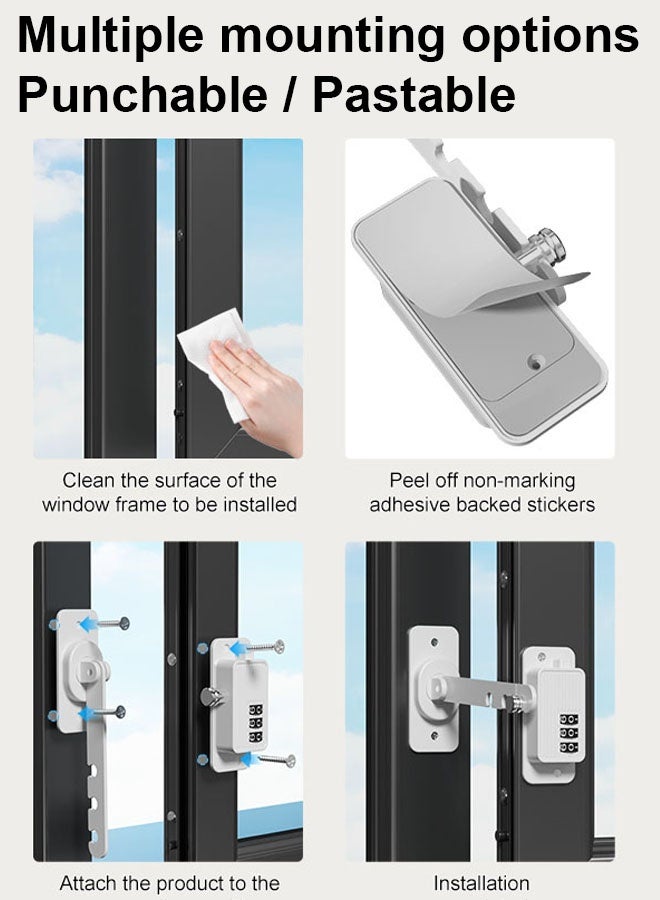 Multiple mounting options
Punchable / Pastable

Clean the surface of the window frame to be installed

Peel off non-marking adhesive backed stickers

Attach the product to the

Installation