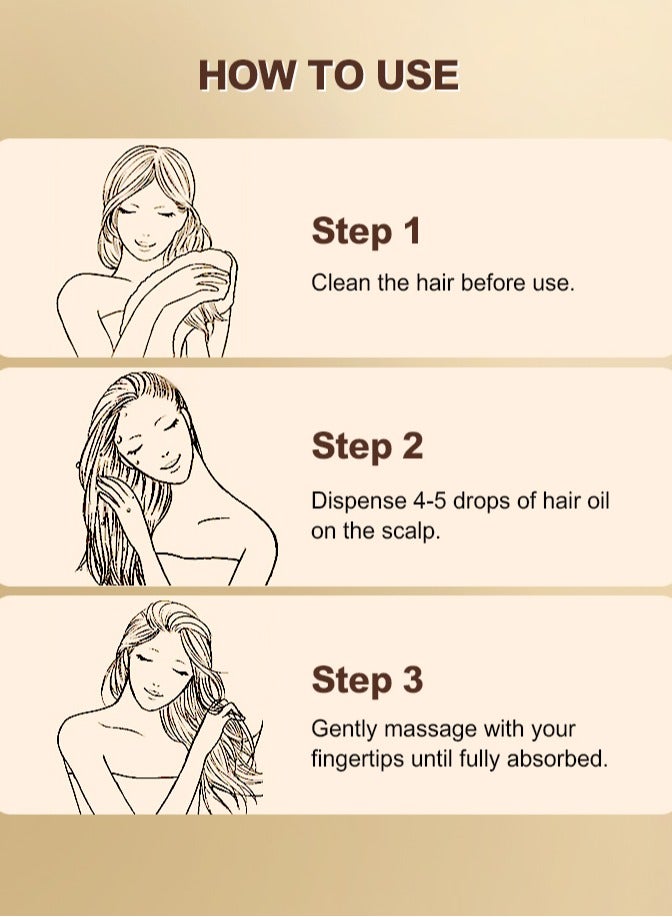 HOW TO USE

Step 1
Clean the hair before use.

Step 2
Dispense 4-5 drops of hair oil on the scalp.

Step 3
Gently massage with your fingertips until fully absorbed.