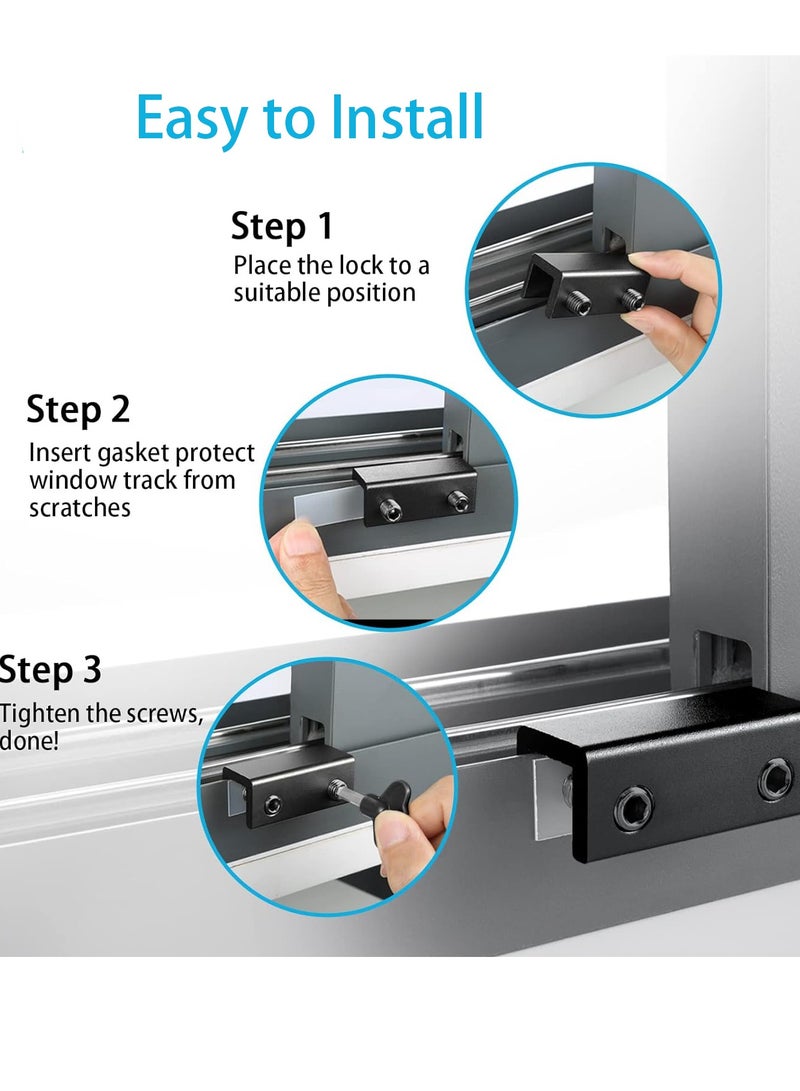 Easy to Install

Step 1
Place the lock to a suitable position

Step 2
Insert gasket protect window track from scratches

Step 3
Tighten the screws, done!