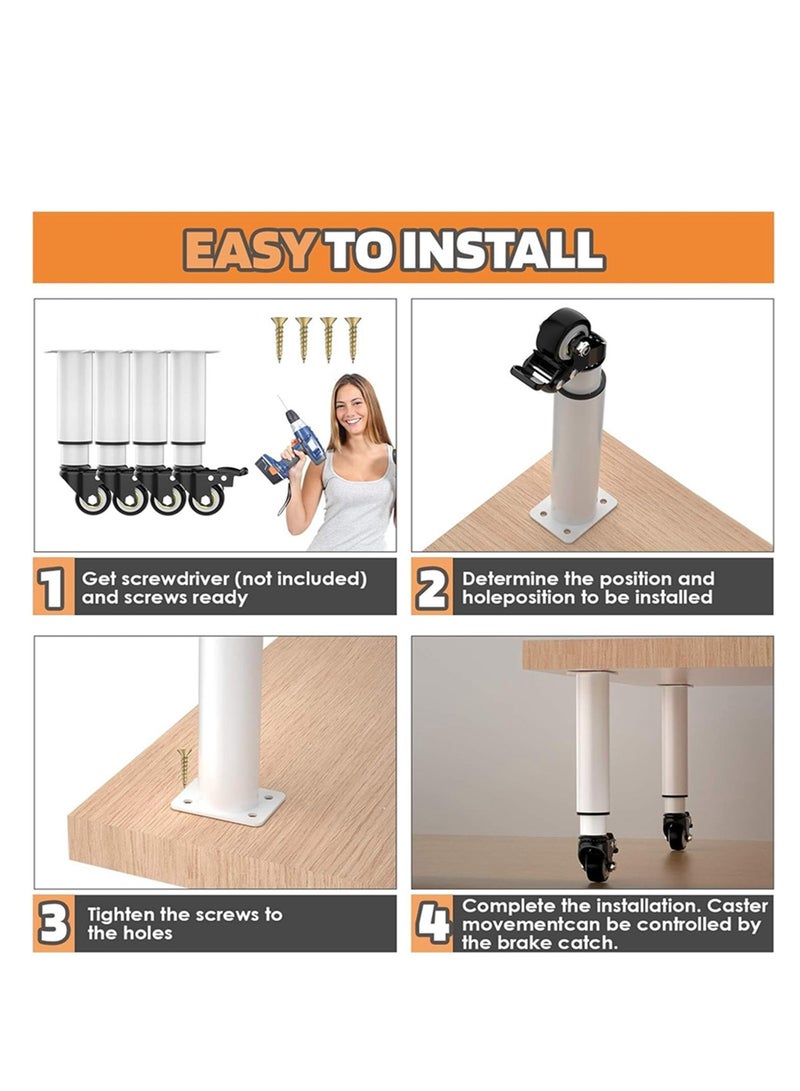 EASY TO INSTALL

1 Get screwdriver (not included) and screws ready

2 Determine the position and holeposition to be installed

3 Tighten the screws to the holes

4 Complete the installation. Caster movementcan be controlled by the brake catch.