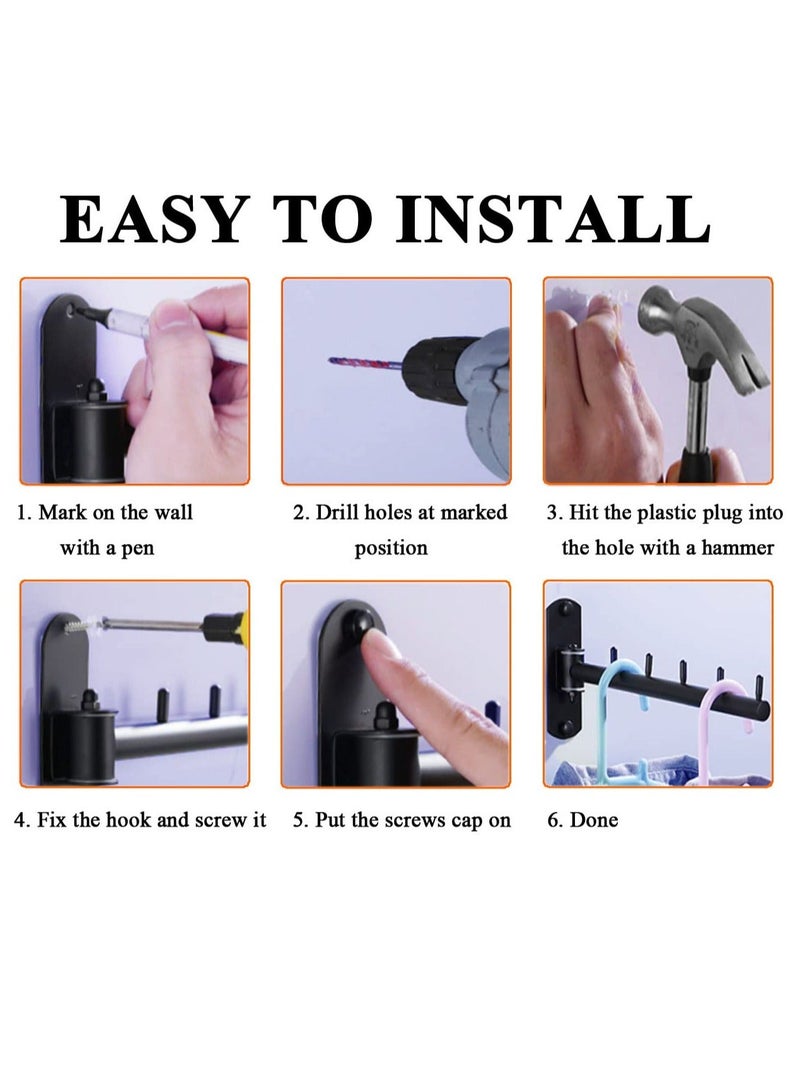 EASY TO INSTALL

1. Mark on the wall with a pen

2. Drill holes at marked position

3. Hit the plastic plug into the hole with a hammer

4. Fix the hook and screw it

5. Put the screws cap on

6. Done