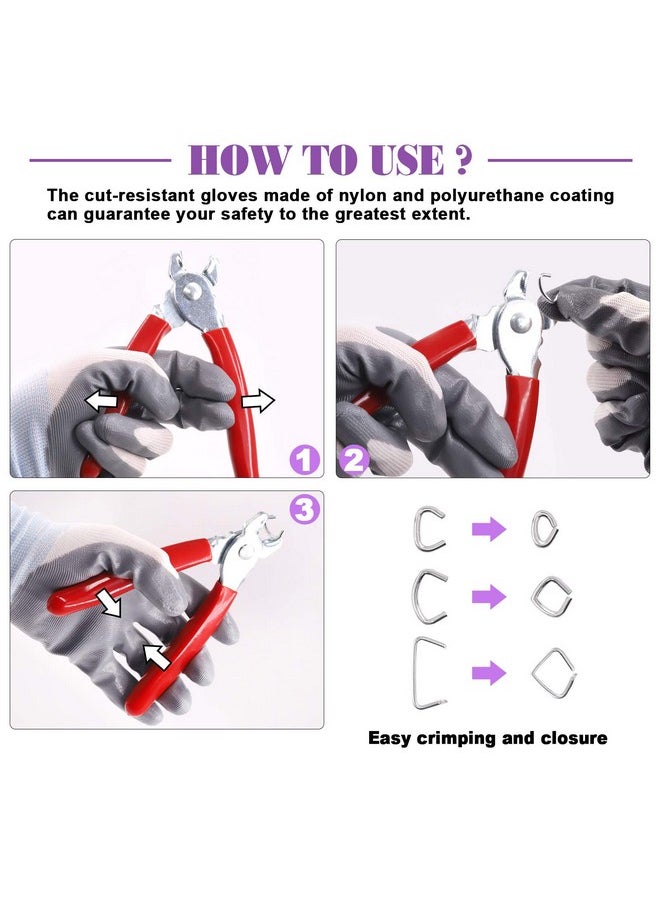 HOW TO USE ?

The cut-resistant gloves made of nylon and polyurethane coating can guarantee your safety to the greatest extent.

1

2

3

Easy crimping and closure