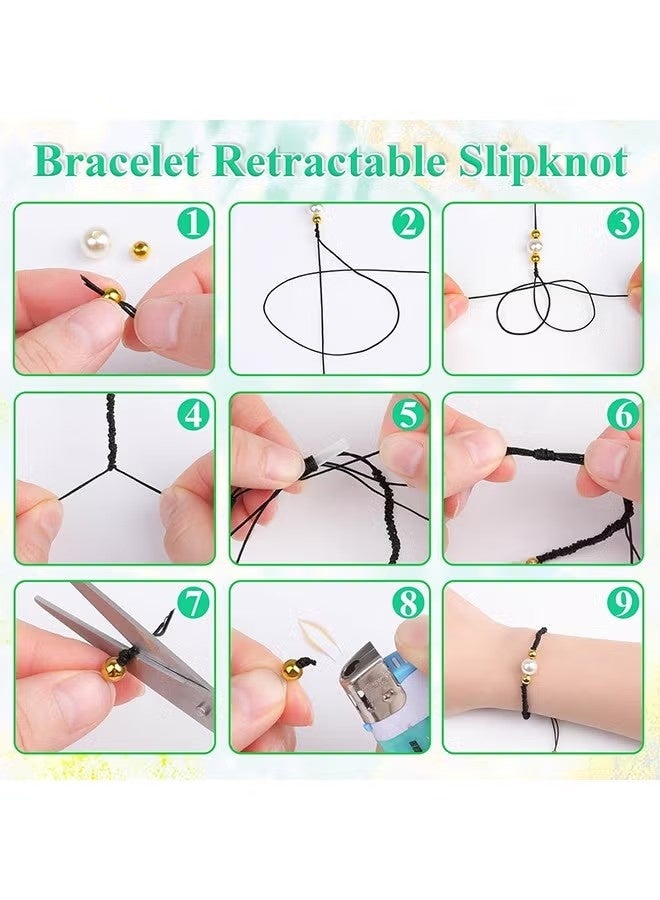 Bracelet Retractable Slipknot

1

2

3

4

5

6

7

8

9