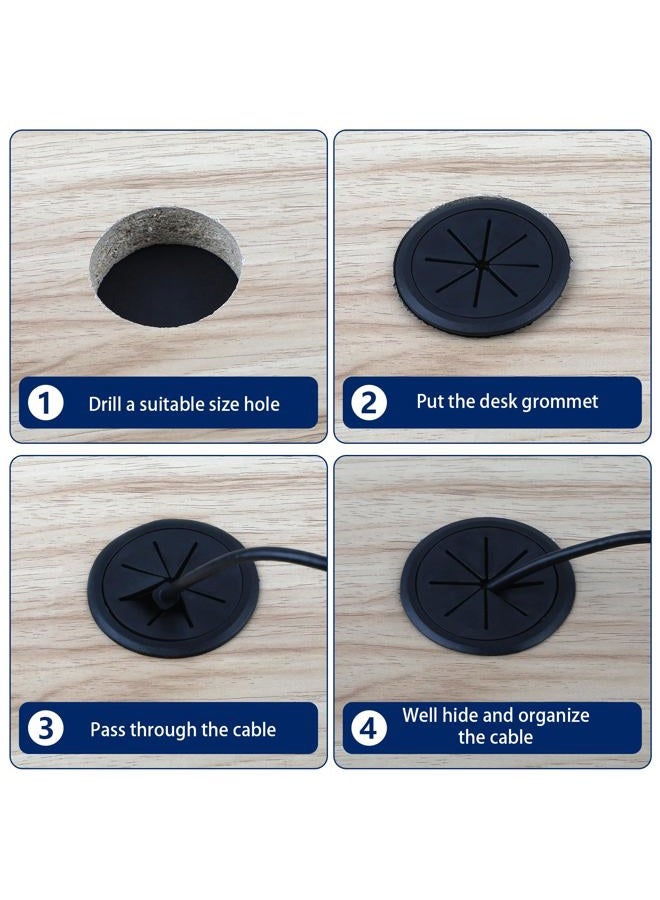 1 Drill a suitable size hole

2 Put the desk grommet

3 Pass through the cable

4 Well hide and organize the cable