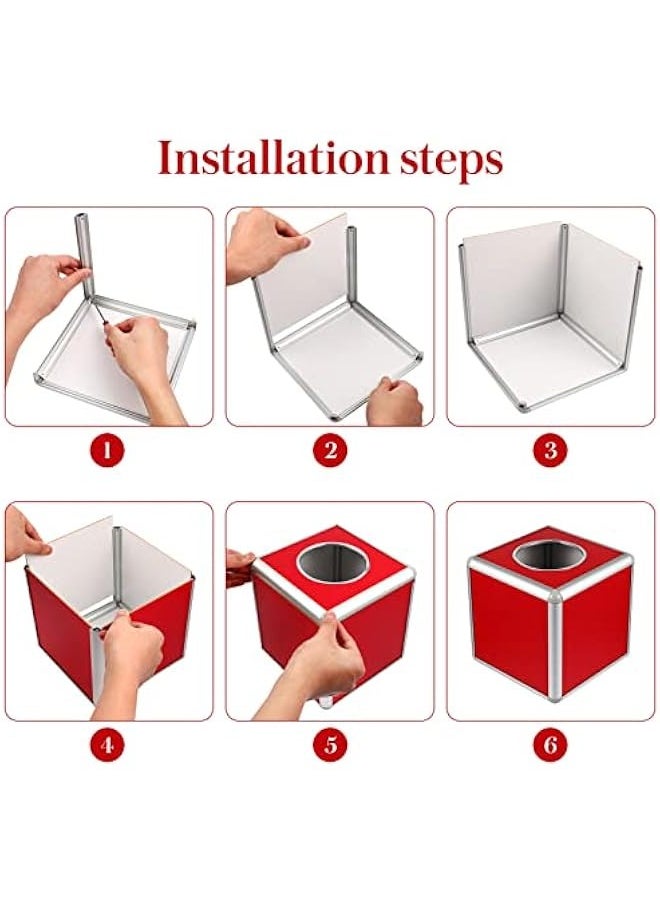 Installation steps

1

2

3

4

5

6