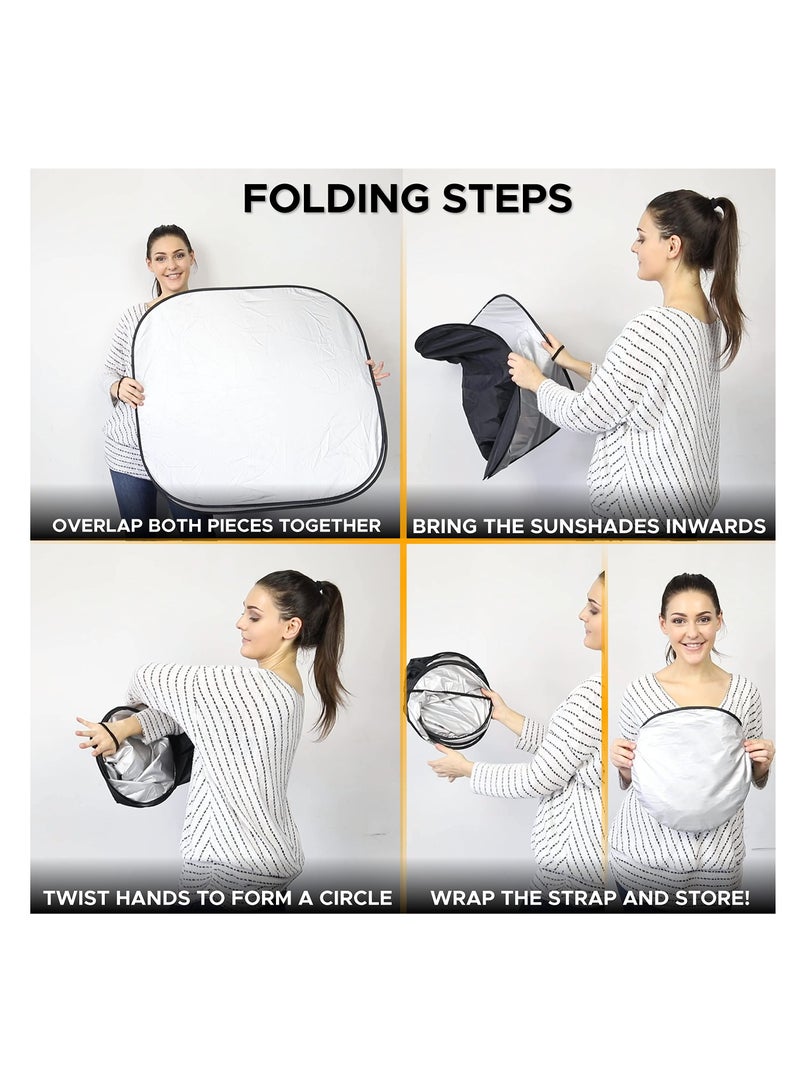 FOLDING STEPS

OVERLAP BOTH PIECES TOGETHER

BRING THE SUNSHADES INWARDS

TWIST HANDS TO FORM A CIRCLE

WRAP THE STRAP AND STORE!