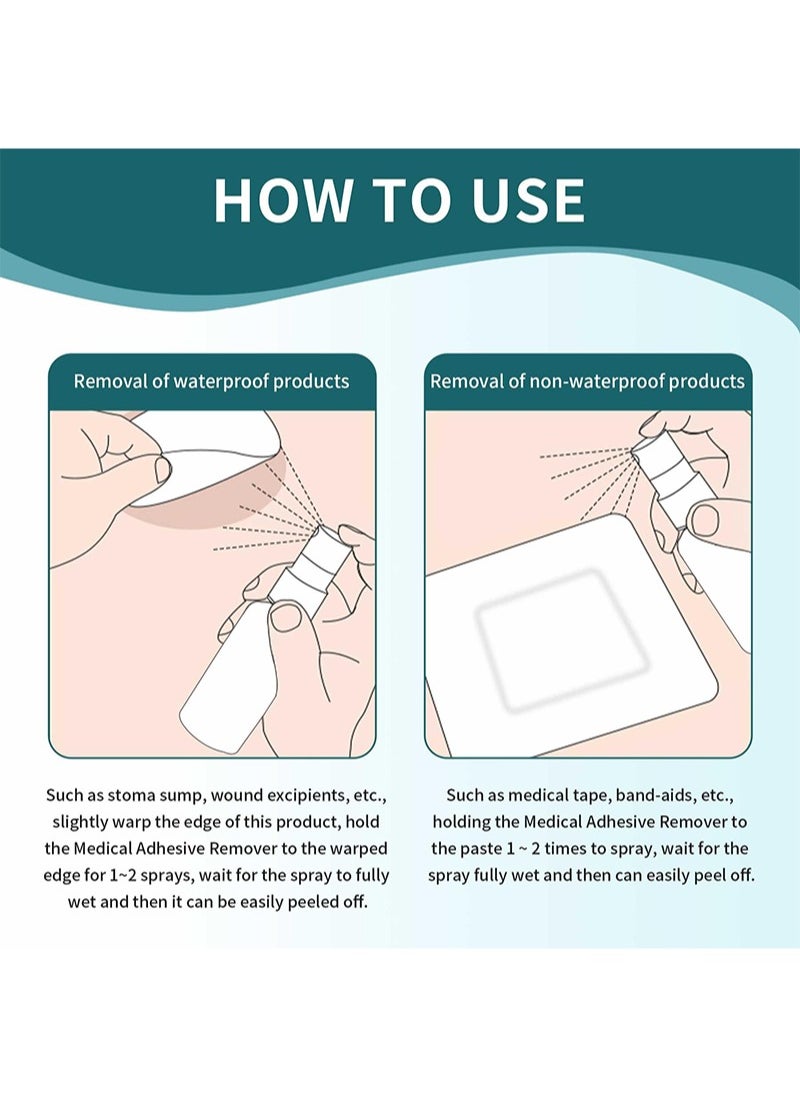 HOW TO USE

Removal of waterproof products

Such as stoma sump, wound excipients, etc., slightly warp the edge of this product, hold the Medical Adhesive Remover to the warped edge for 1~2 sprays, wait for the spray to fully wet and then it can be easily peeled off.

Removal of non-waterproof products

Such as medical tape, band-aids, etc., holding the Medical Adhesive Remover to the paste 1 ~ 2 times to spray, wait for the spray fully wet and then can easily peel off.