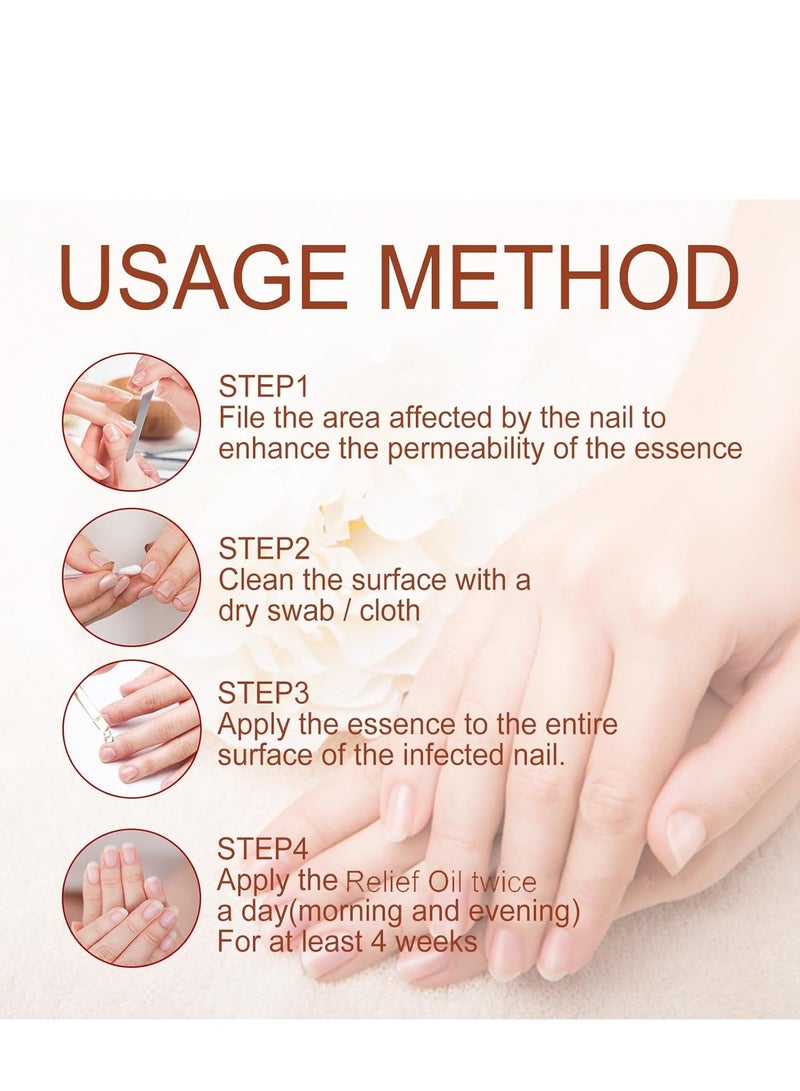 USAGE METHOD

STEP1
File the area affected by the nail to enhance the permeability of the essence

STEP2
Clean the surface with a dry swab / cloth

STEP3
Apply the essence to the entire surface of the infected nail.

STEP4
Apply the Relief Oil twice a day(morning and evening) For at least 4 weeks