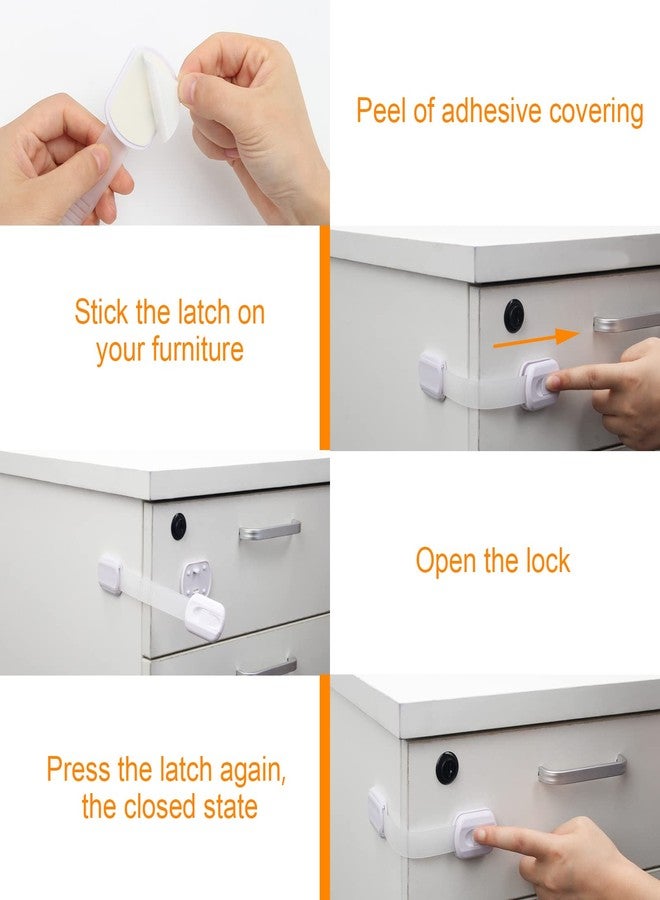 Peel of adhesive covering

Stick the latch on your furniture

Open the lock

Press the latch again, the closed state