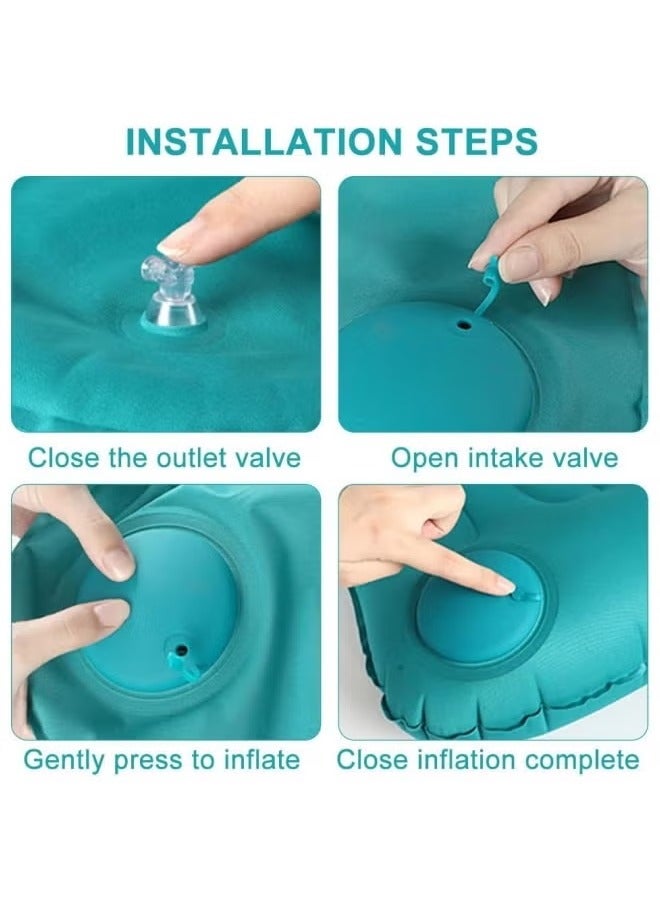 INSTALLATION STEPS

Close the outlet valve

Open intake valve

Gently press to inflate

Close inflation complete