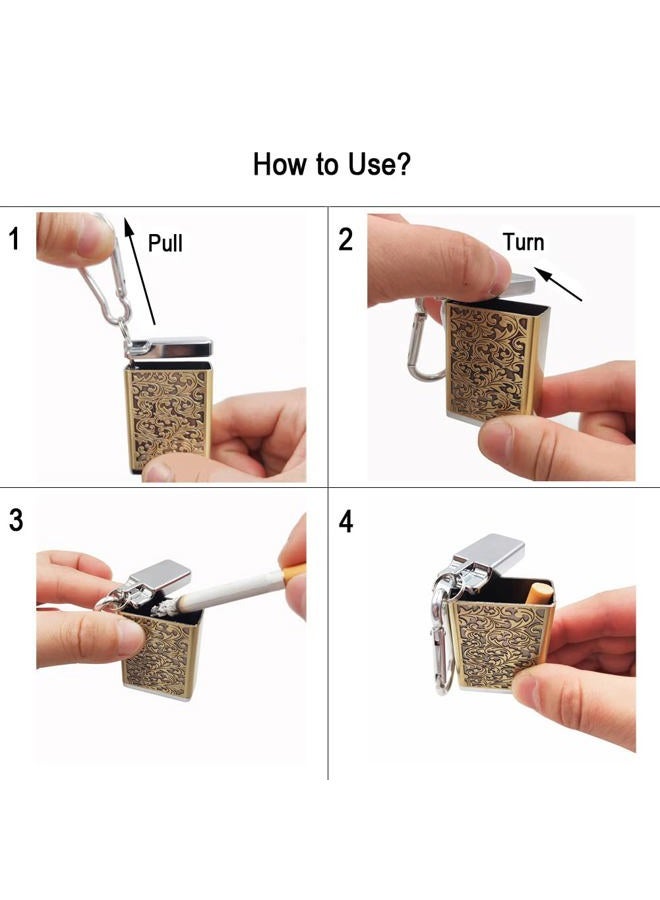 How to Use?

1

Pull

2

Turn

3

4