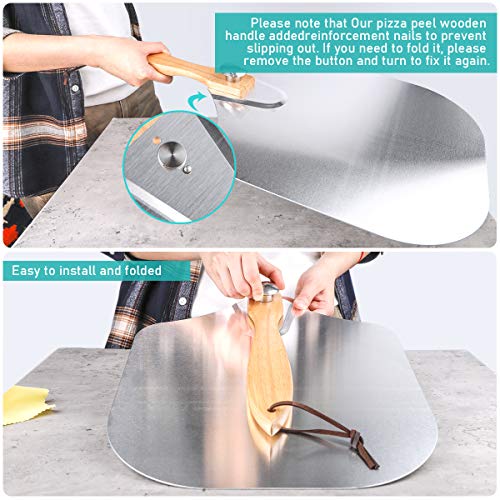 Please note that Our pizza peel wooden handle addedreinforcement nails to prevent slipping out. If you need to fold it, please remove the button and turn to fix it again.

Easy to install and folded